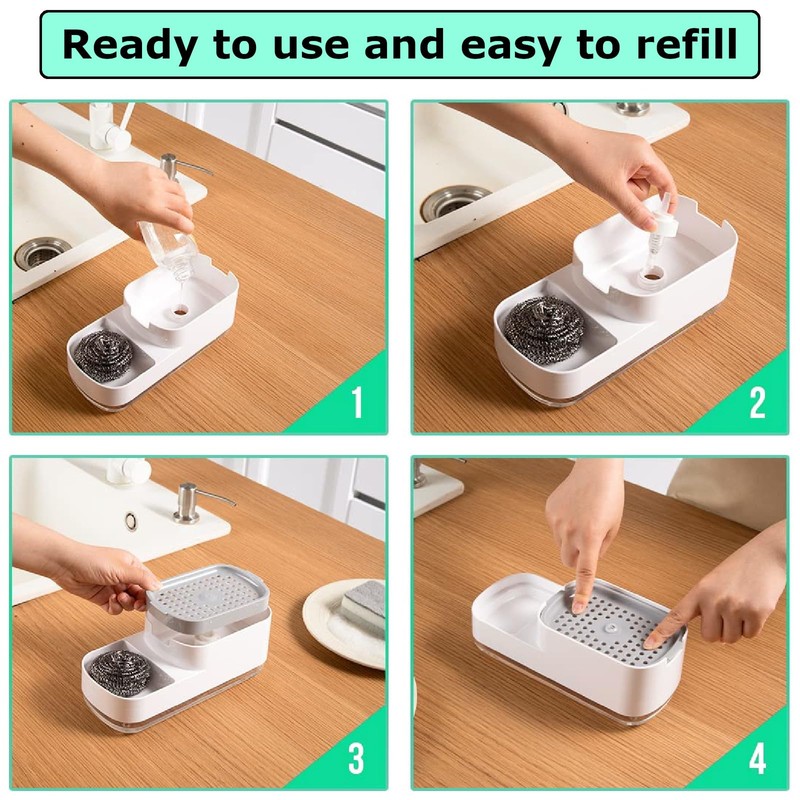 Ready to use and easy to refill

1

2

3

4