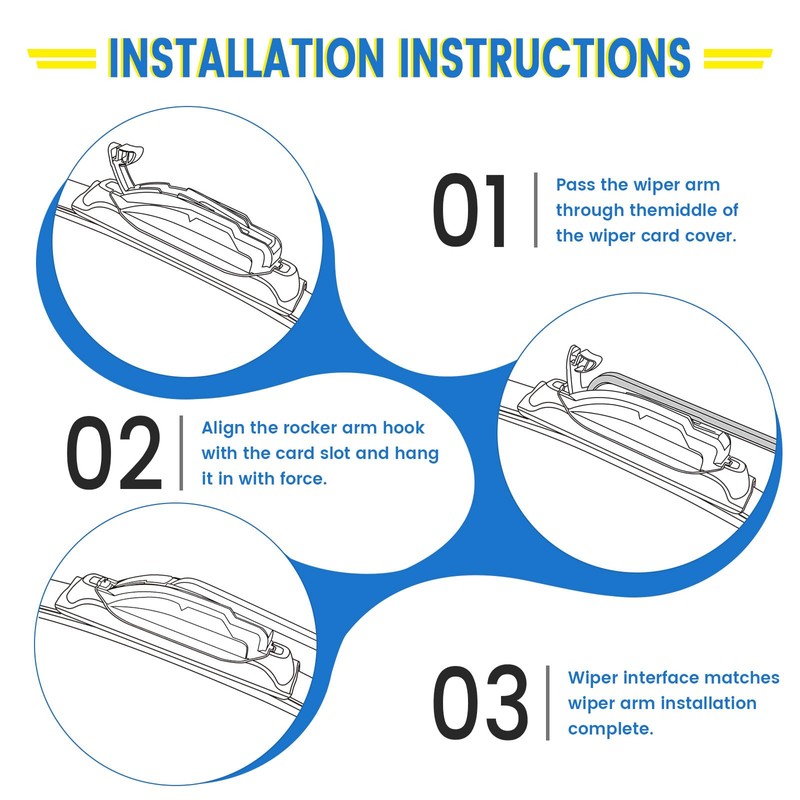 INSTALLATION INSTRUCTIONS

01

Pass the wiper arm through themiddle of the wiper card cover.

02

Align the rocker arm hook with the card slot and hang it in with force.

03

Wiper interface matches wiper arm installation complete.