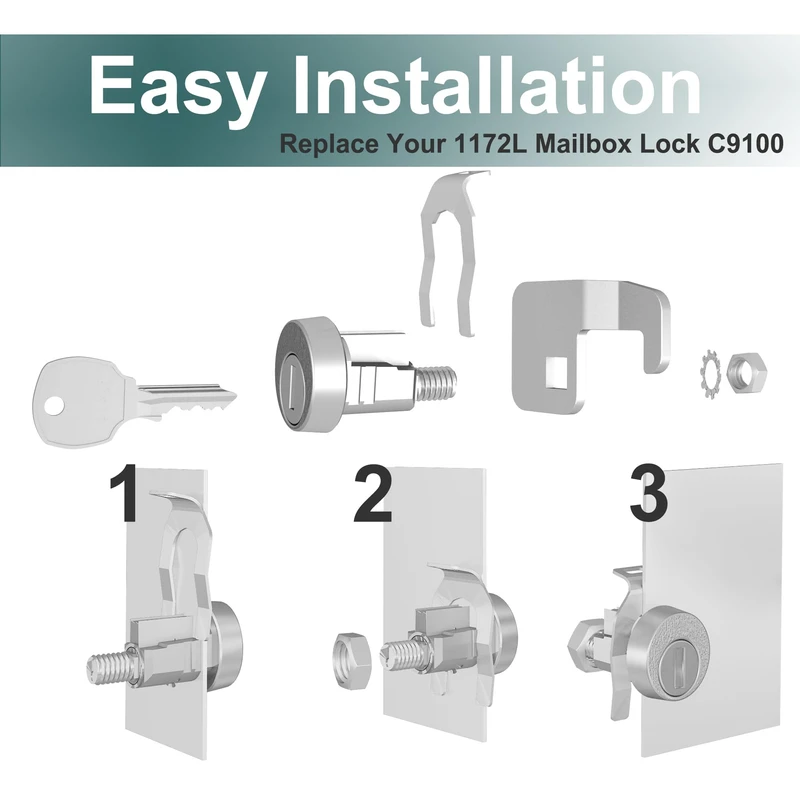 Easy Installation
Replace Your 1172L Mailbox Lock C9100

1

2

3