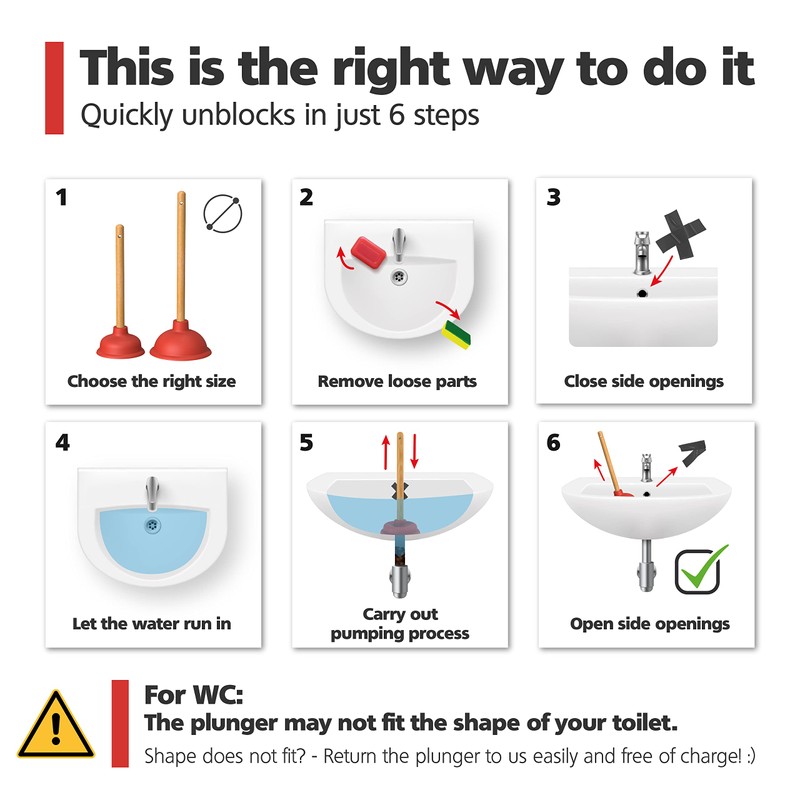 This is the right way to do it
Quickly unblocks in just 6 steps

1
Choose the right size

2
Remove loose parts

3
Close side openings

4
Let the water run in

5
Carry out pumping process

6
Open side openings

For WC:
The plunger may not fit the shape of your toilet.
Shape does not fit? - Return the plunger to us easily and free of charge! :)