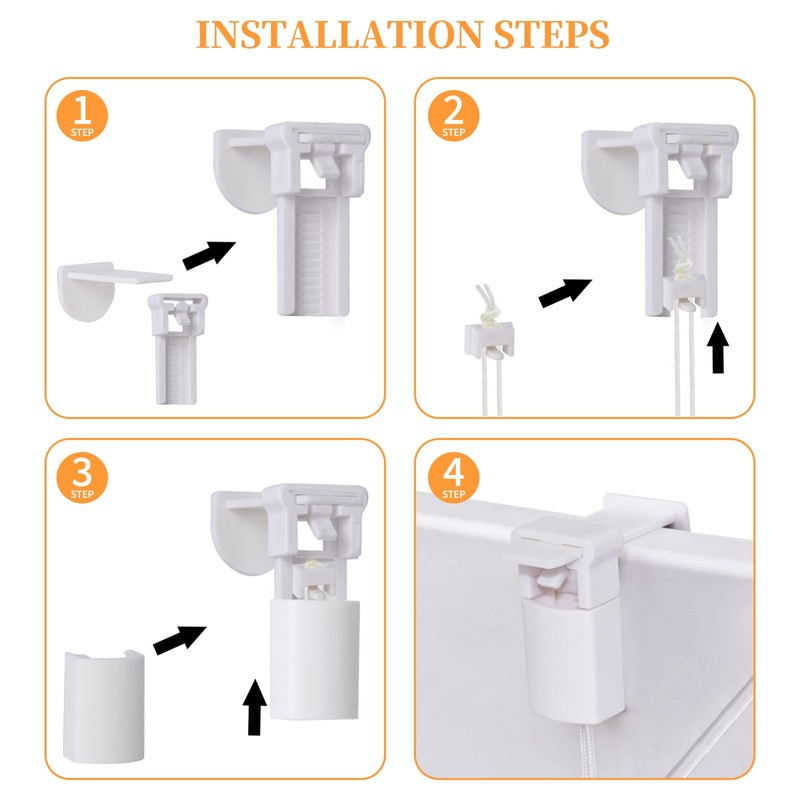 INSTALLATION STEPS

1
STEP

2
STEP

3
STEP

4
STEP