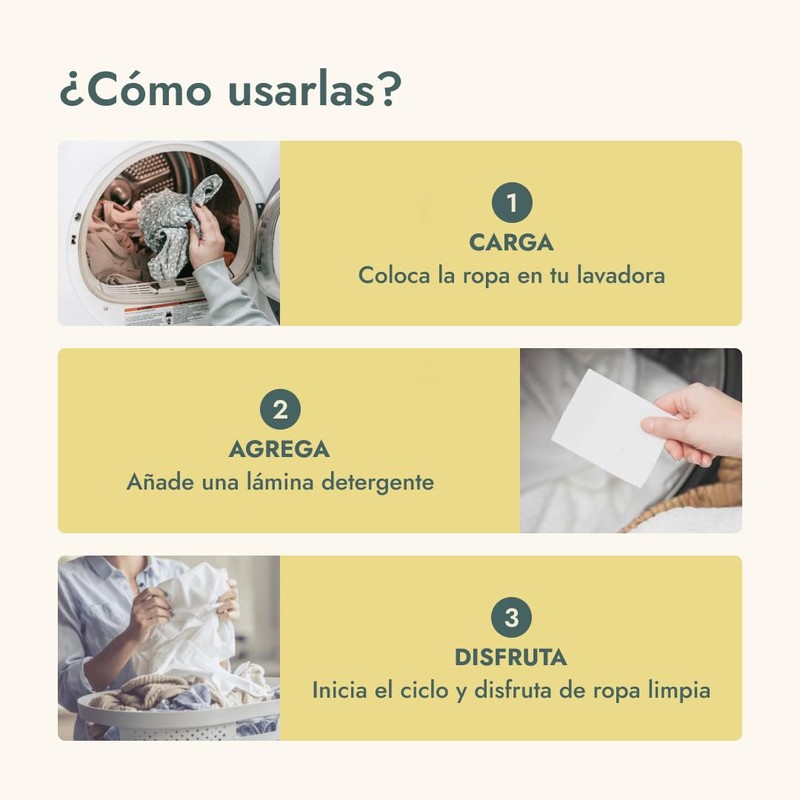 ¿Cómo usarlas?

1
CARGA
Coloca la ropa en tu lavadora

2
AGREGA
Añade una lámina detergente

3
DISFRUTA
Inicia el ciclo y disfruta de ropa limpia