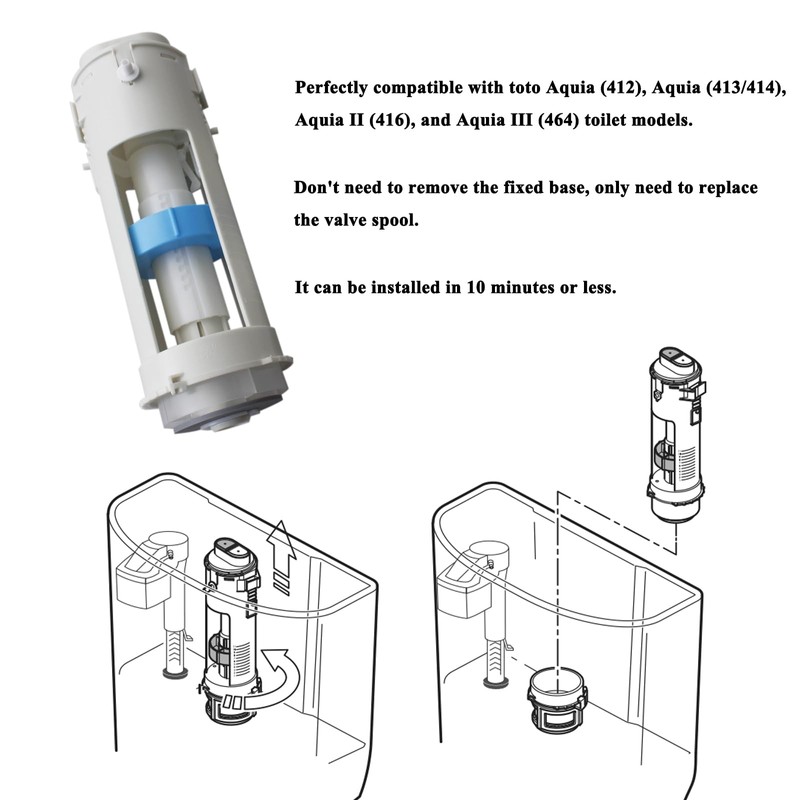 Perfectly compatible with toto Aquia (412), Aquia (413/414), Aquia II (416), and Aquia III (464) toilet models.

Don't need to remove the fixed base, only need to replace the valve spool.

It can be installed in 10 minutes or less.