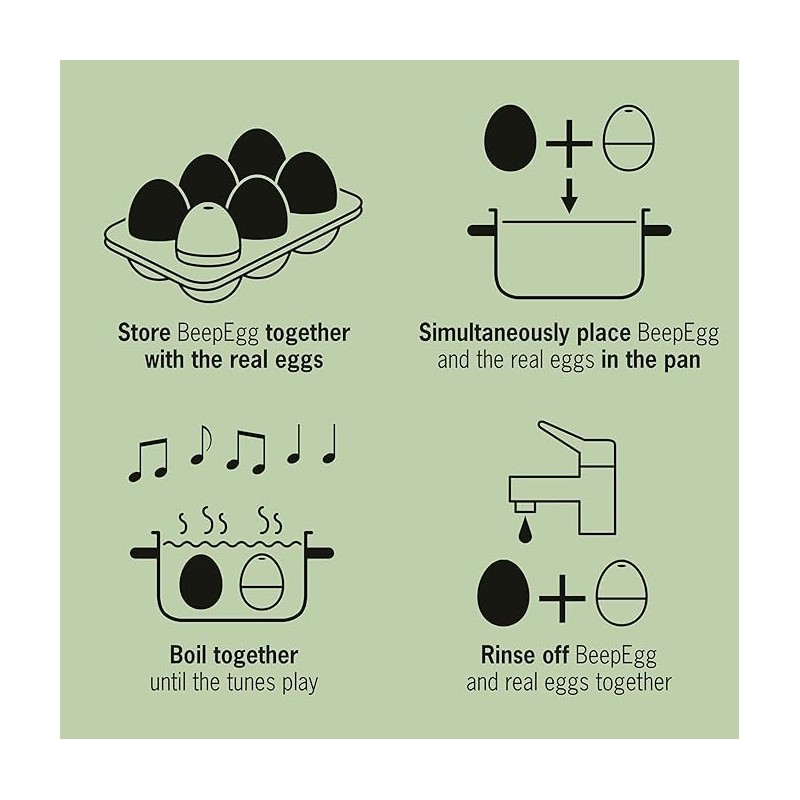 Store BeepEgg together with the real eggs

Simultaneously place BeepEgg and the real eggs in the pan

Boil together until the tunes play

Rinse off BeepEgg and real eggs together