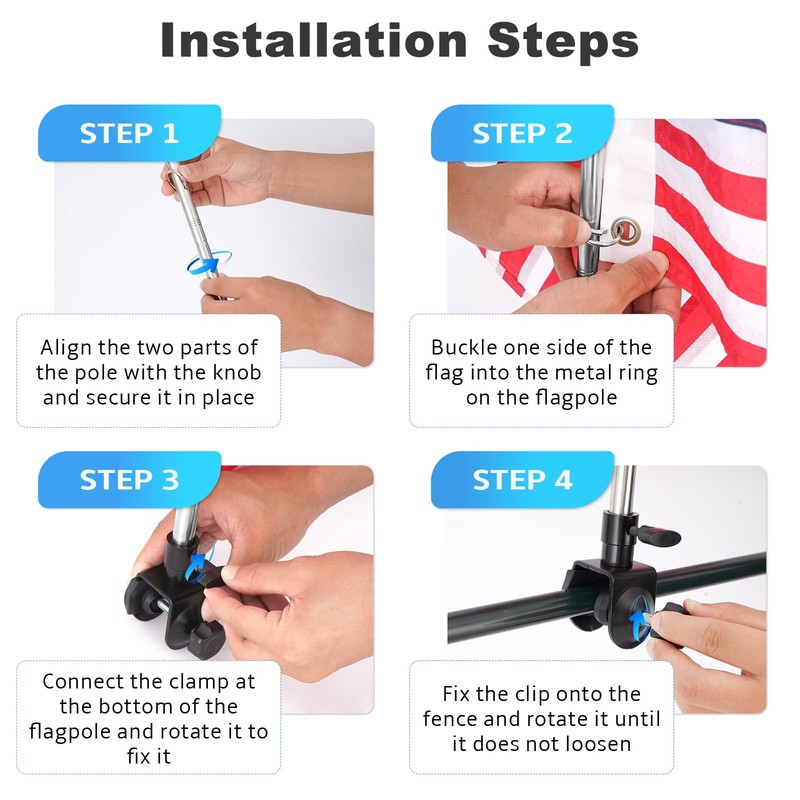 Installation Steps

STEP 1

Align the two parts of the pole with the knob and secure it in place

STEP 2

Buckle one side of the flag into the metal ring on the flagpole

STEP 3

Connect the clamp at the bottom of the flagpole and rotate it to fix it

STEP 4

Fix the clip onto the fence and rotate it until it does not loosen