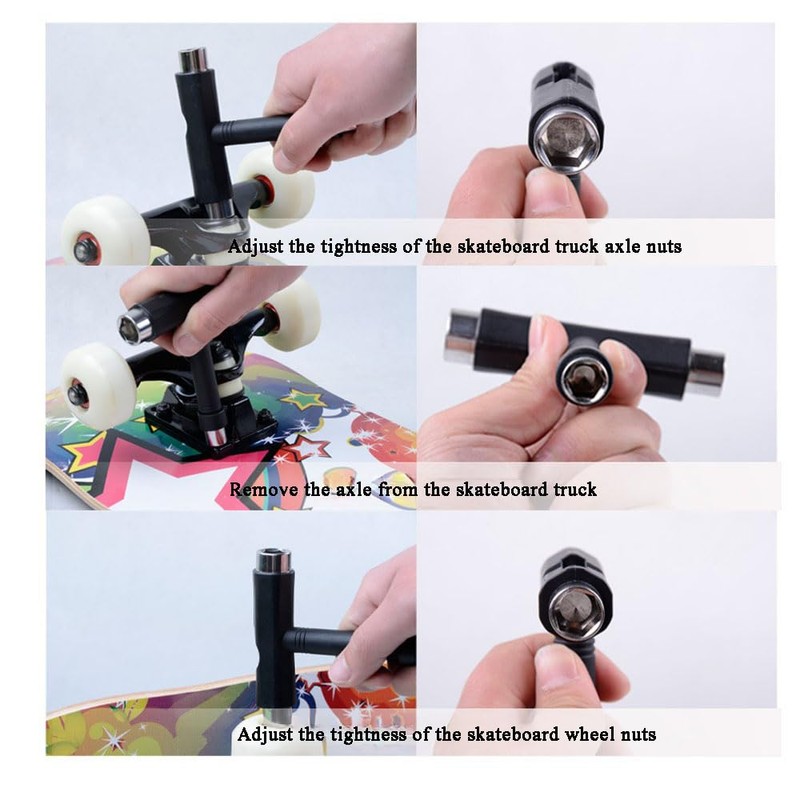 Adjust the tightness of the skateboard truck axle nuts

Remove the axle from the skateboard truck

Adjust the tightness of the skateboard wheel nuts