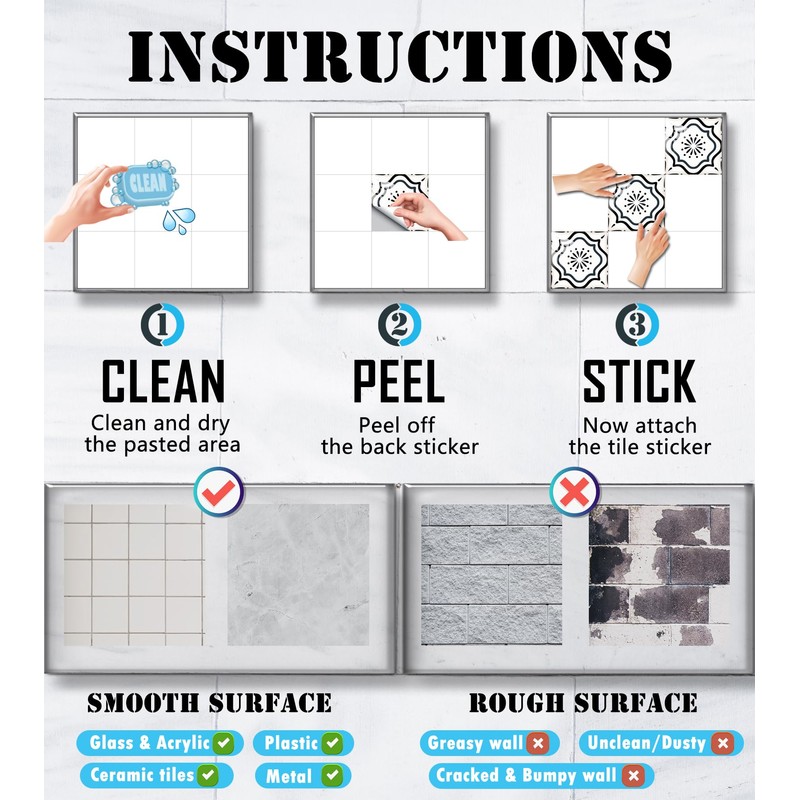 INSTRUCTIONS

CLEAN

1
CLEAN
Clean and dry the pasted area

2
PEEL
Peel off the back sticker

3
STICK
Now attach the tile sticker

SMOOTH SURFACE
Glass & Acrylic
Plastic
Ceramic tiles
Metal

ROUGH SURFACE
Greasy wall
Unclean/Dusty
Cracked & Bumpy wall