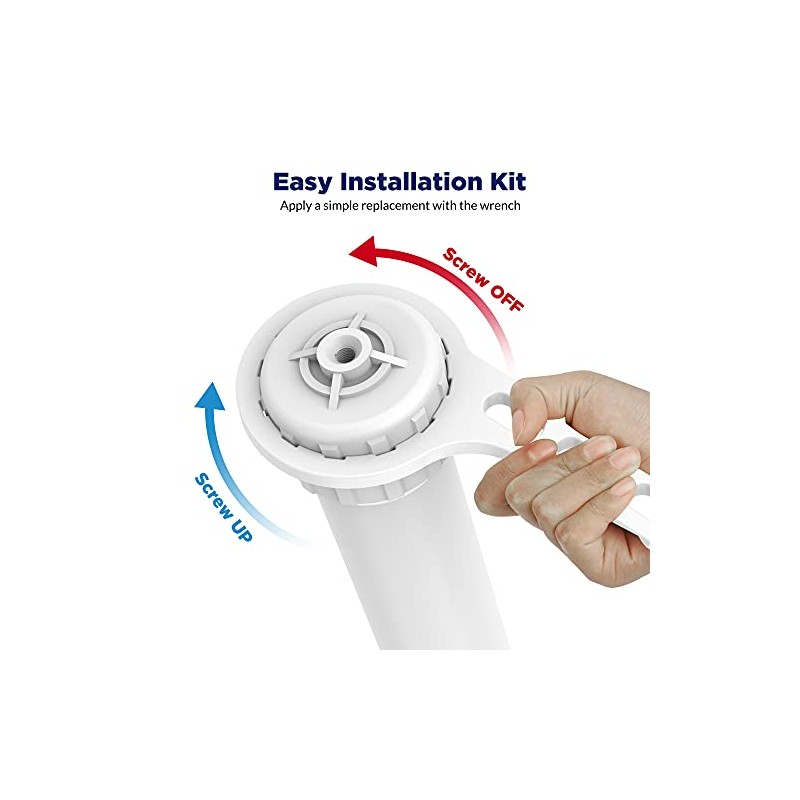 Easy Installation Kit
Apply a simple replacement with the wrench

Screw OFF

Screw UP