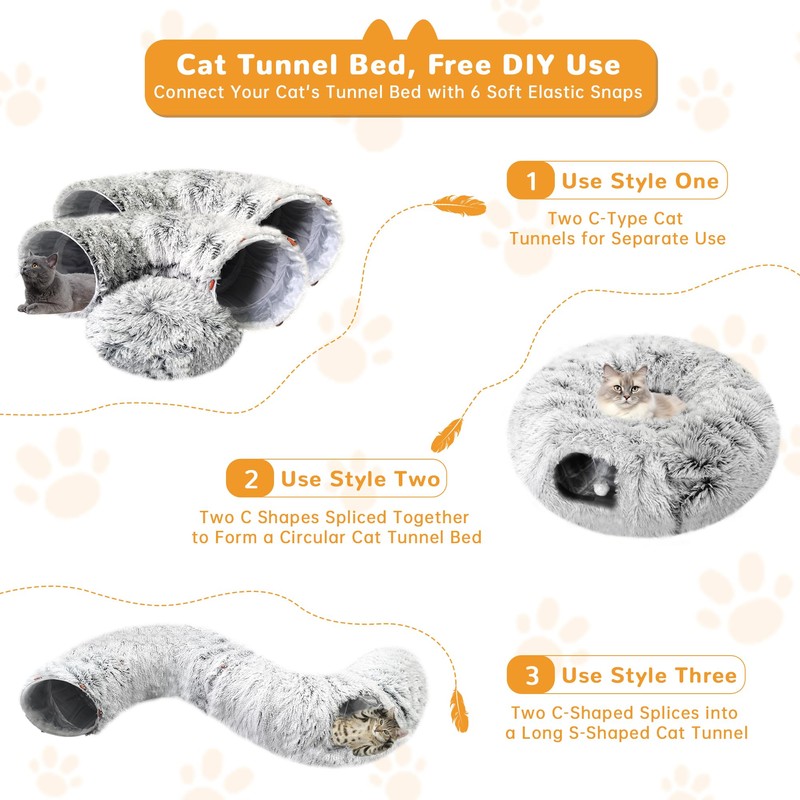 Cat Tunnel Bed, Free DIY Use
Connect Your Cat's Tunnel Bed with 6 Soft Elastic Snaps

1 Use Style One
Two C-Type Cat Tunnels for Separate Use

2 Use Style Two
Two C Shapes Spliced Together to Form a Circular Cat Tunnel Bed

3 Use Style Three
Two C-Shaped Splices into a Long S-Shaped Cat Tunnel