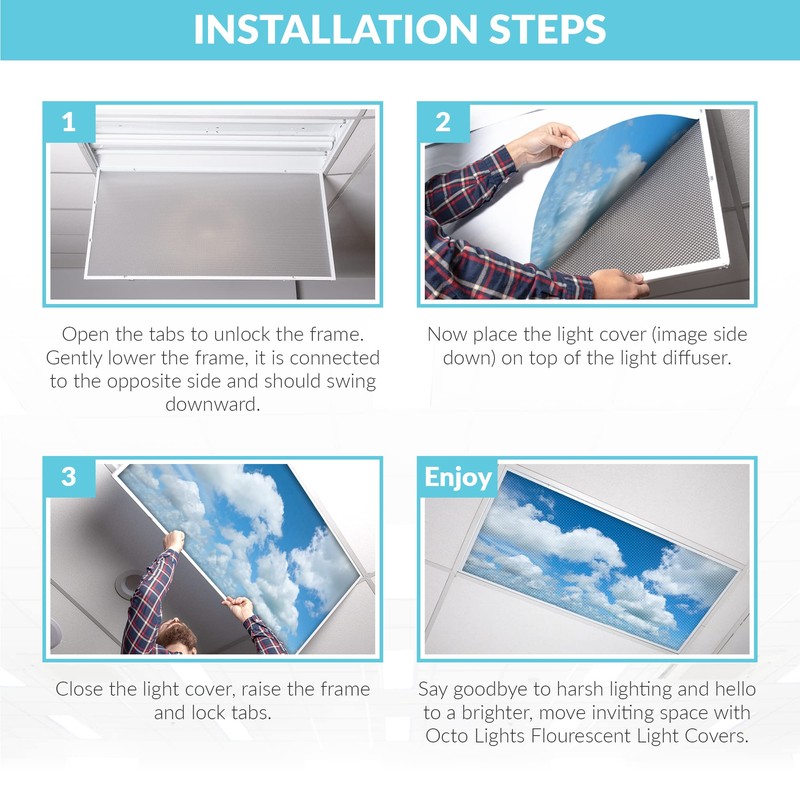 INSTALLATION STEPS

1

Open the tabs to unlock the frame. Gently lower the frame, it is connected to the opposite side and should swing downward.

2

Now place the light cover (image side down) on top of the light diffuser.

3

Close the light cover, raise the frame and lock tabs.

Enjoy

Say goodbye to harsh lighting and hello to a brighter, move inviting space with Octo Lights Flourescent Light Covers.