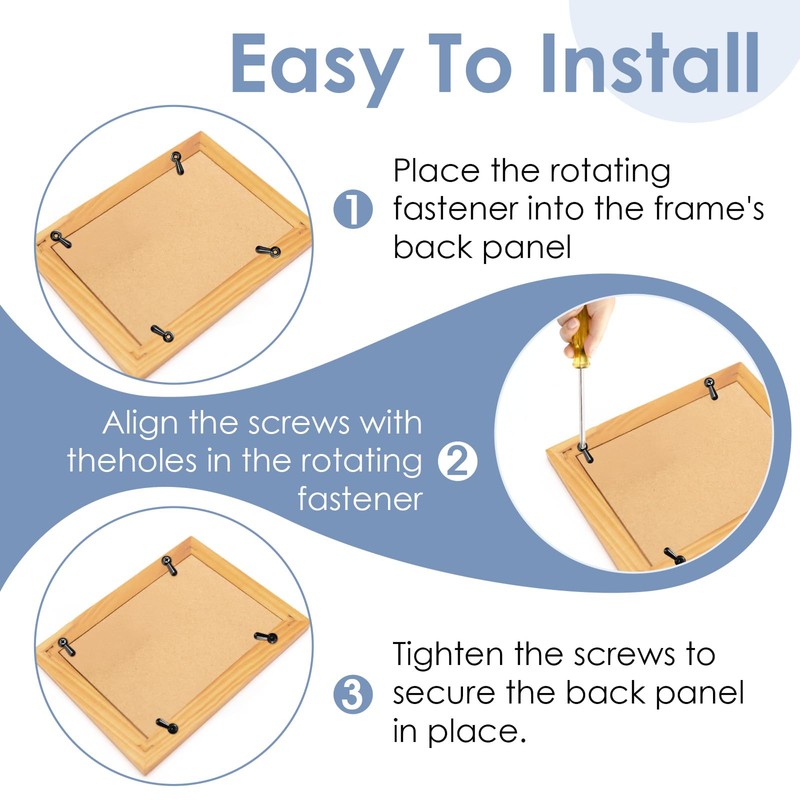 Easy To Install

1 Place the rotating fastener into the frame's back panel

Align the screws with theholes in the rotating fastener 2

3 Tighten the screws to secure the back panel in place.