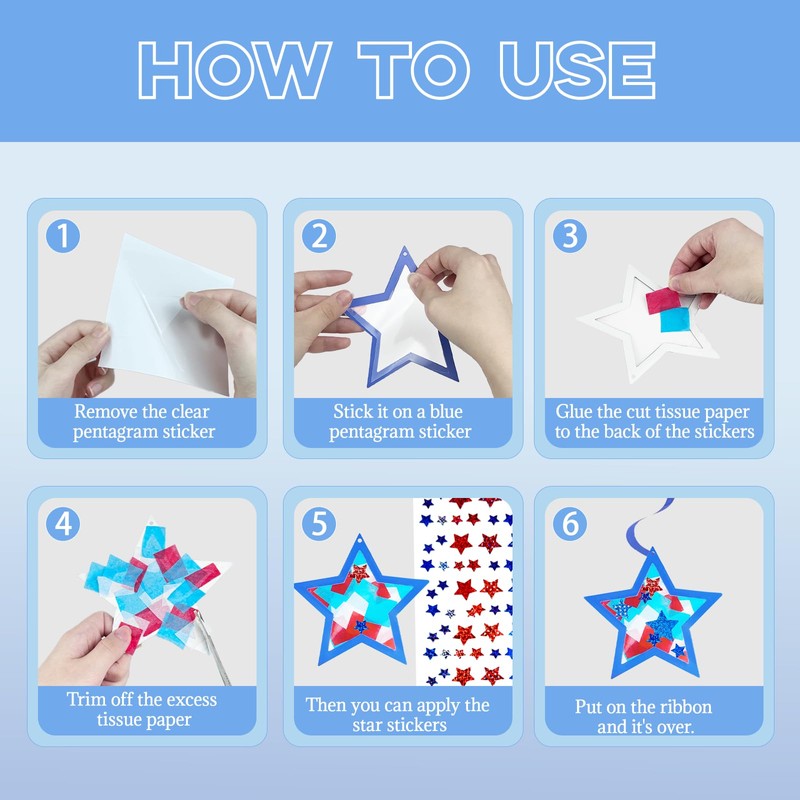 HOW TO USE

1
Remove the clear pentagram sticker

2
Stick it on a blue pentagram sticker

3
Glue the cut tissue paper to the back of the stickers

4
Trim off the excess tissue paper

5
Then you can apply the star stickers

6
Put on the ribbon and it's over.