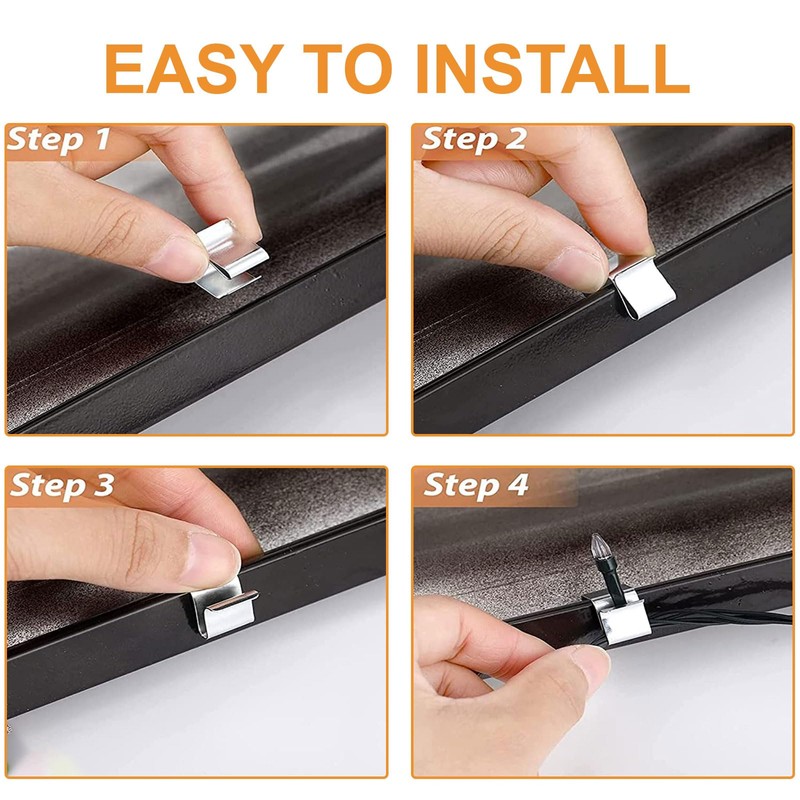 EASY TO INSTALL

Step 1

Step 2

Step 3

Step 4