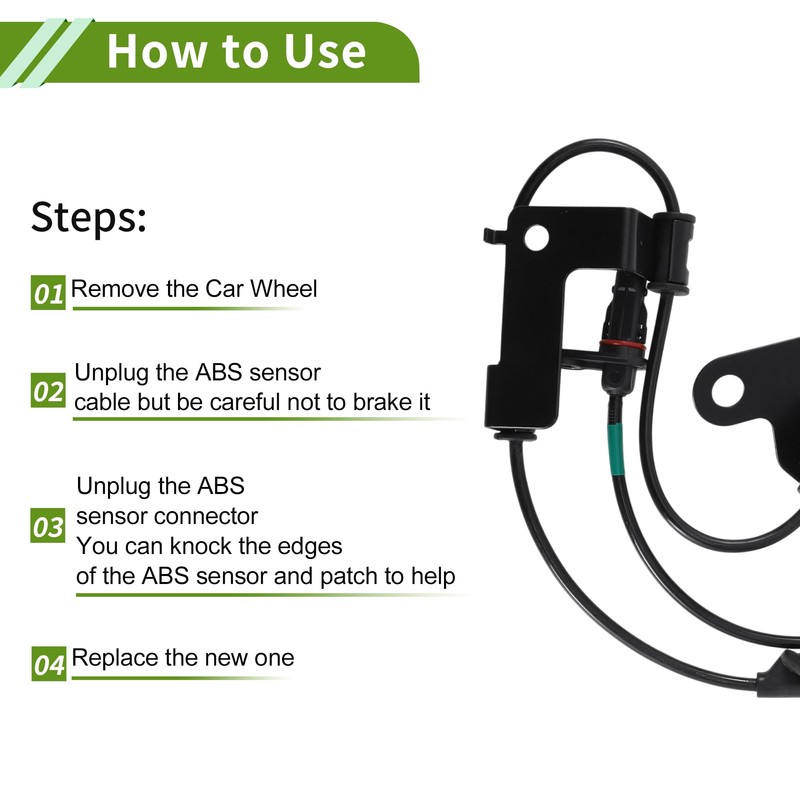 How to Use

Steps:

01 Remove the Car Wheel

02 Unplug the ABS sensor cable but be careful not to brake it

03 Unplug the ABS sensor connector
You can knock the edges of the ABS sensor and patch to help

04 Replace the new one