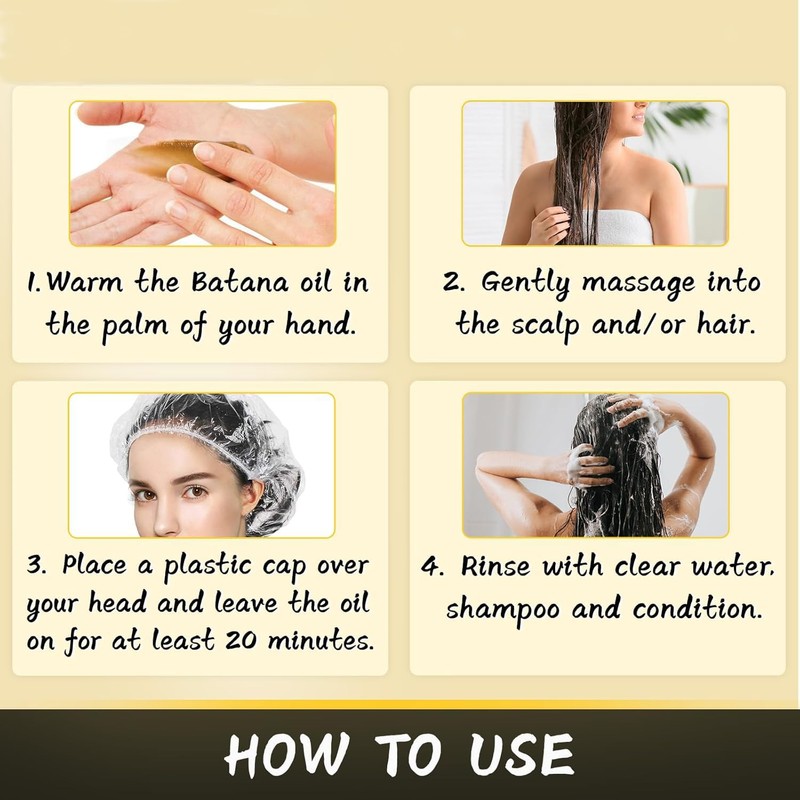 1.Warm the Batana oil in the palm of your hand.

2. Gently massage into the scalp and/or hair.

3. Place a plastic cap over your head and leave the oil on for at least 20 minutes.

4. Rinse with clear water, shampoo and condition.

HOW TO USE