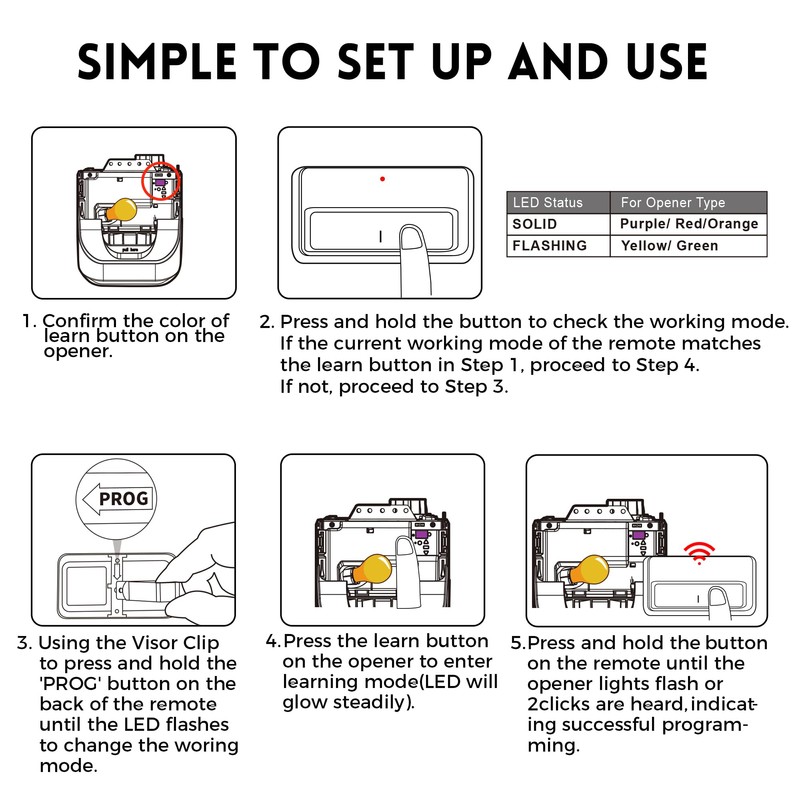 SIMPLE TO SET UP AND USE

| LED Status | For Opener Type |
|---|---|
| SOLID | Purple/ Red/Orange |
| FLASHING | Yellow/ Green |

1. Confirm the color of learn button on the opener.

2. Press and hold the button to check the working mode. If the current working mode of the remote matches the learn button in Step 1, proceed to Step 4. If not, proceed to Step 3.

PROG

3. Using the Visor Clip to press and hold the 'PROG' button on the back of the remote until the LED flashes to change the woring mode.

4. Press the learn button on the opener to enter learning mode(LED will glow steadily).

5. Press and hold the button on the remote until the opener lights flash or 2clicks are heard, indicating successful programming.