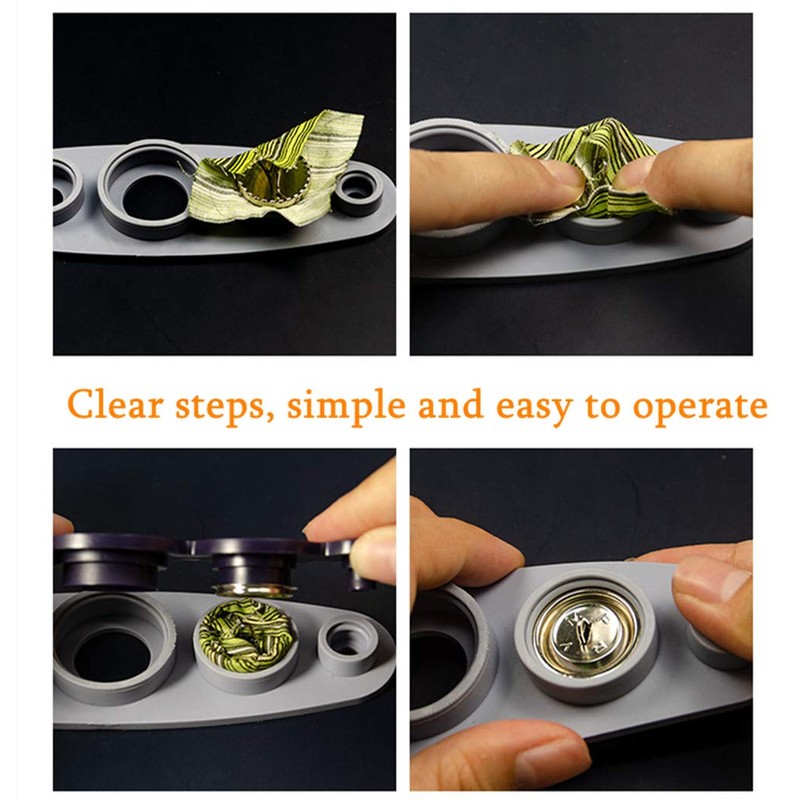 Clear steps, simple and easy to operate