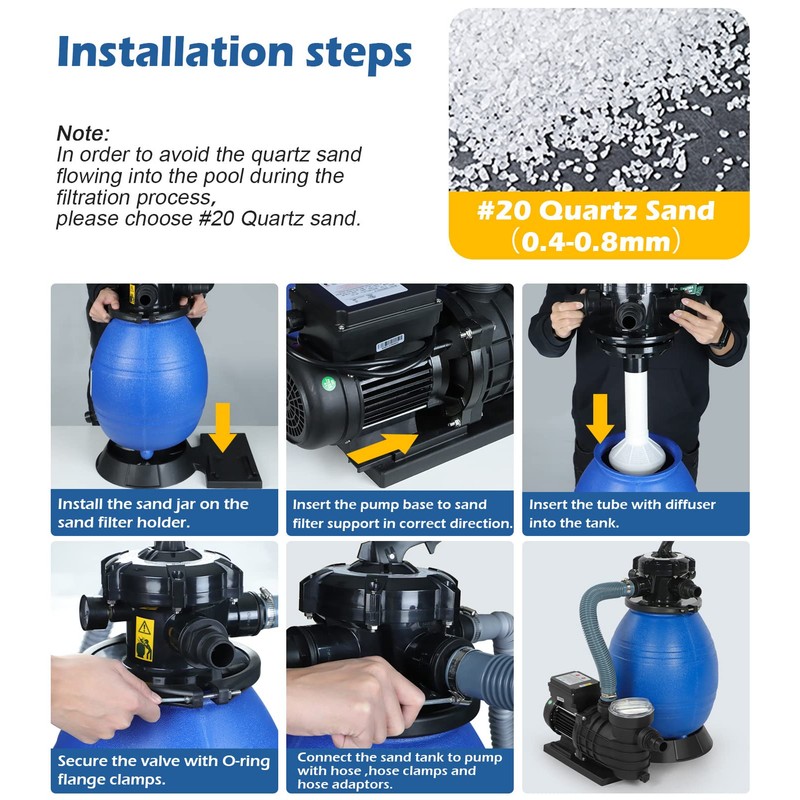 Installation steps

Note:
In order to avoid the quartz sand flowing into the pool during the filtration process,
please choose #20 Quartz sand.

#20 Quartz Sand
(0.4-0.8mm)

Install the sand jar on the sand filter holder.

Insert the pump base to sand filter support in correct direction.

Insert the tube with diffuser into the tank.

Secure the valve with O-ring flange clamps.

Connect the sand tank to pump with hose ,hose clamps and hose adaptors.