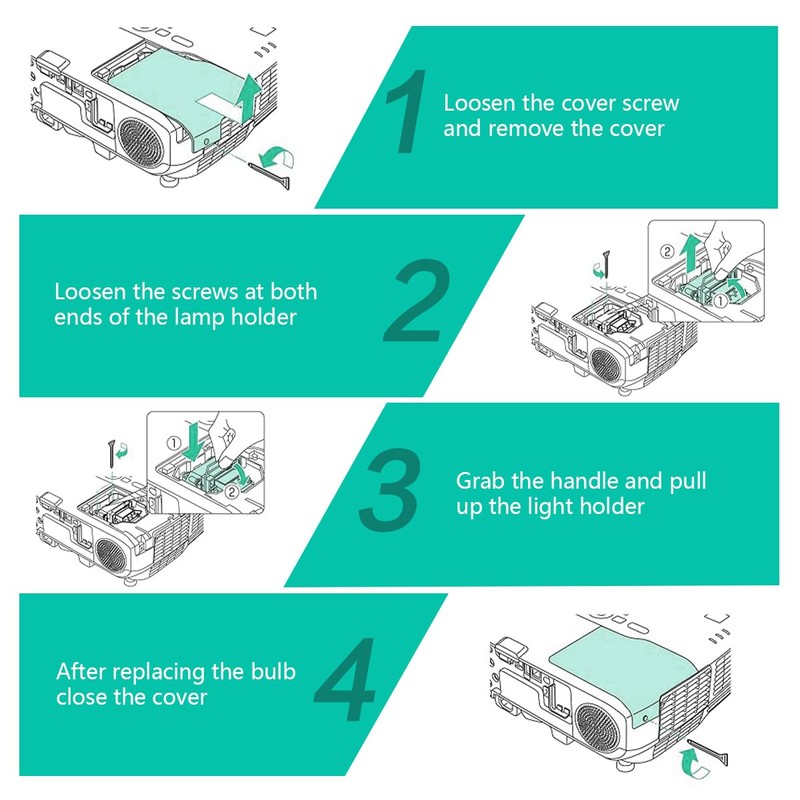 1
Loosen the cover screw and remove the cover

Loosen the screws at both ends of the lamp holder
2

②
①

①
②

3
Grab the handle and pull up the light holder

After replacing the bulb close the cover
4