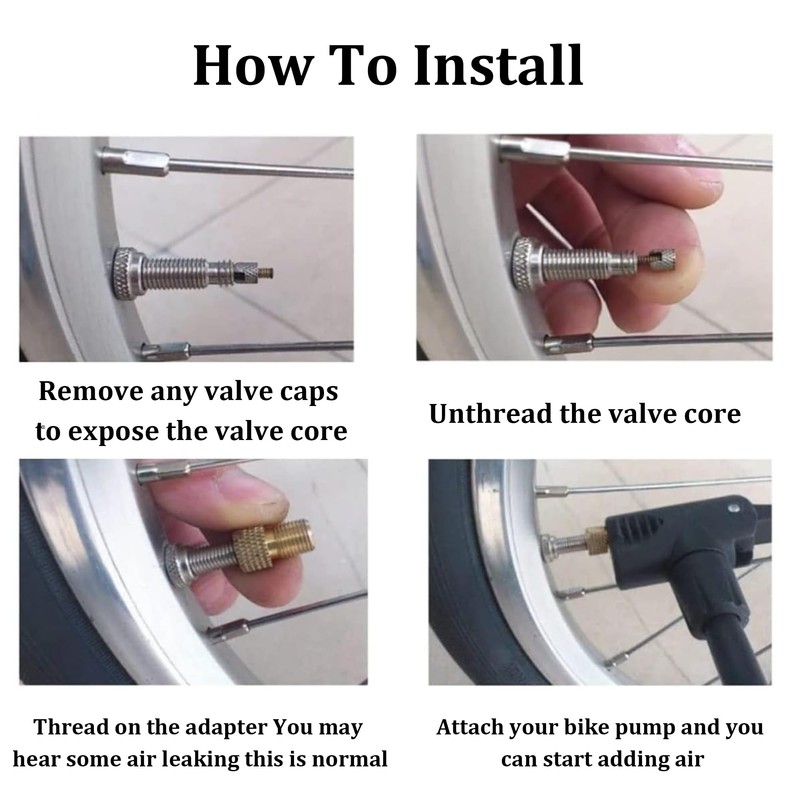 How To Install

Remove any valve caps to expose the valve core

Unthread the valve core

Thread on the adapter You may hear some air leaking this is normal

Attach your bike pump and you can start adding air