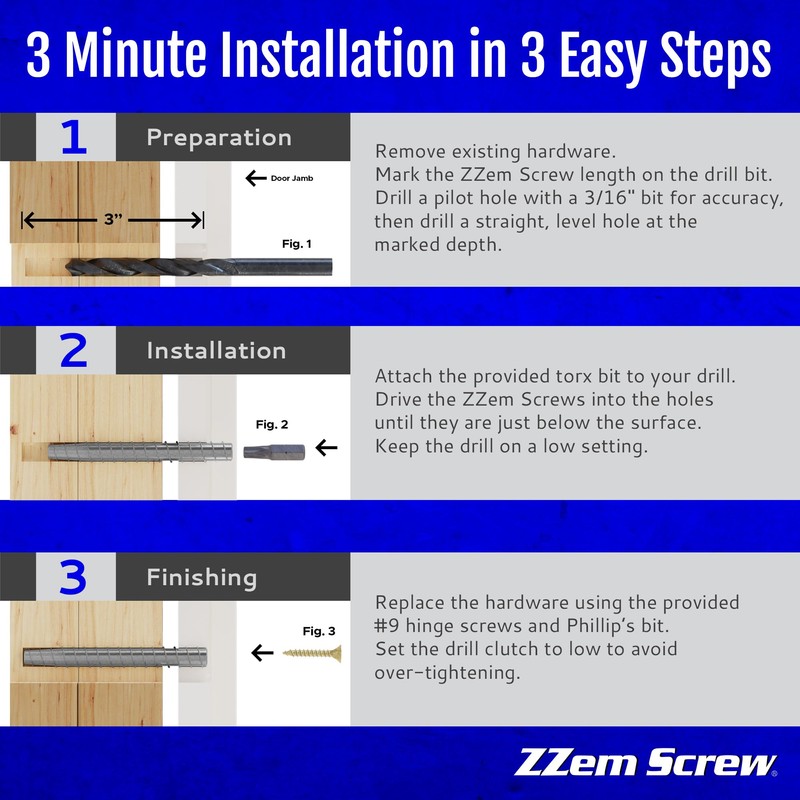 3 Minute Installation in 3 Easy Steps

1 Preparation

Door Jamb

3"

Fig. 1

Remove existing hardware.
Mark the ZZem Screw length on the drill bit.
Drill a pilot hole with a 3/16" bit for accuracy, then drill a straight, level hole at the marked depth.

2 Installation

Fig. 2

Attach the provided torx bit to your drill.
Drive the ZZem Screws into the holes until they are just below the surface.
Keep the drill on a low setting.

3 Finishing

Fig. 3

Replace the hardware using the provided #9 hinge screws and Phillip's bit.
Set the drill clutch to low to avoid over-tightening.

ZZem Screw®