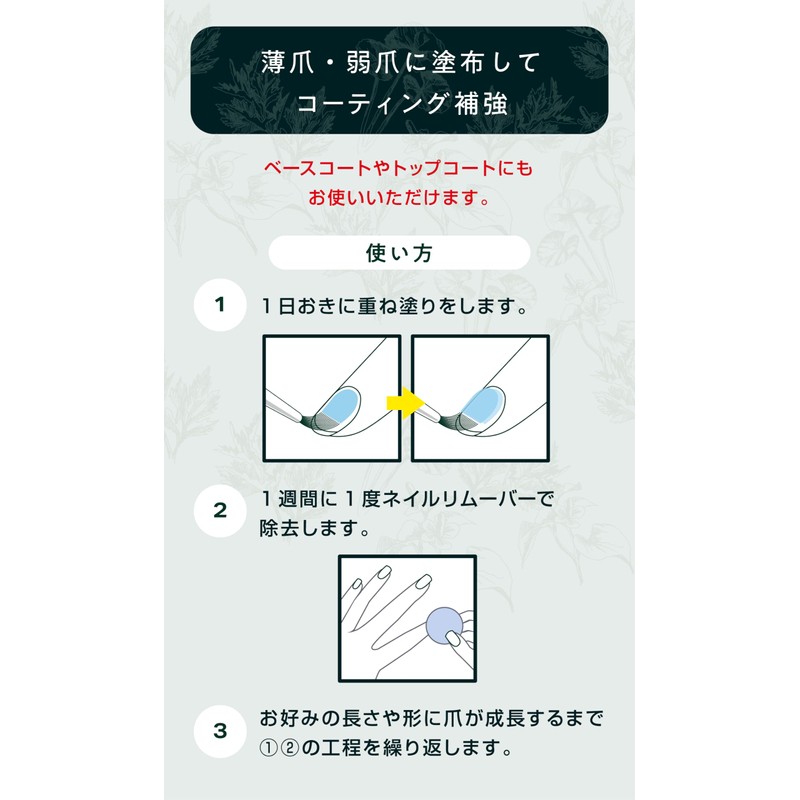 薄爪・弱爪に塗布して
コーティング補強

ベースコートやトップコートにも
お使いいただけます。

使い方

1 1日おきに重ね塗りをします。

2 1週間に1度ネイルリムーバーで除去します。

3 お好みの長さや形に爪が成長するまで①②の工程を繰り返します。