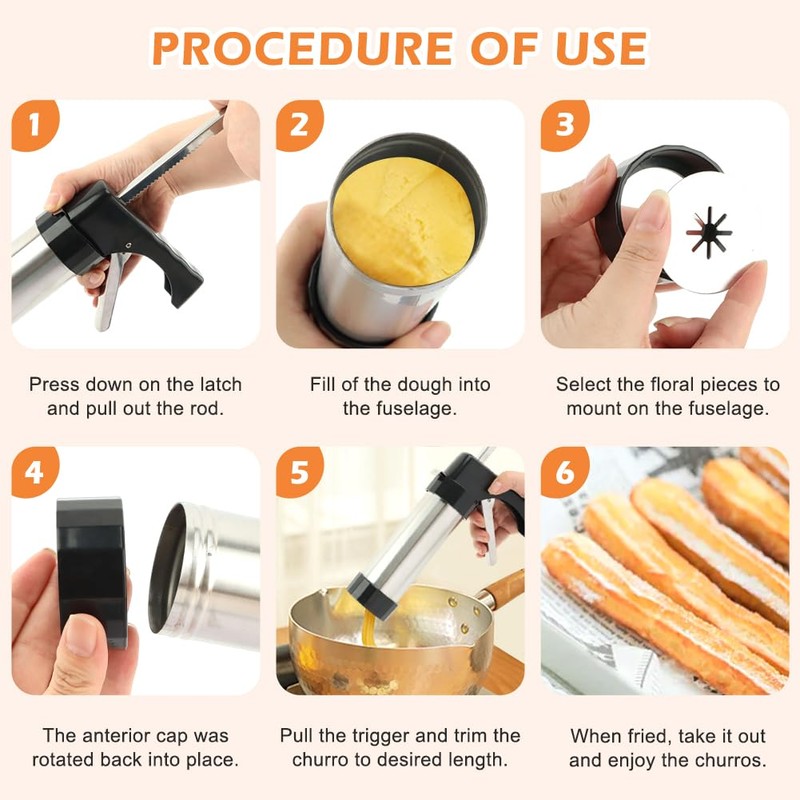 PROCEDURE OF USE

1

Press down on the latch and pull out the rod.

2

Fill of the dough into the fuselage.

3

Select the floral pieces to mount on the fuselage.

4

The anterior cap was rotated back into place.

5

Pull the trigger and trim the churro to desired length.

6

When fried, take it out and enjoy the churros.