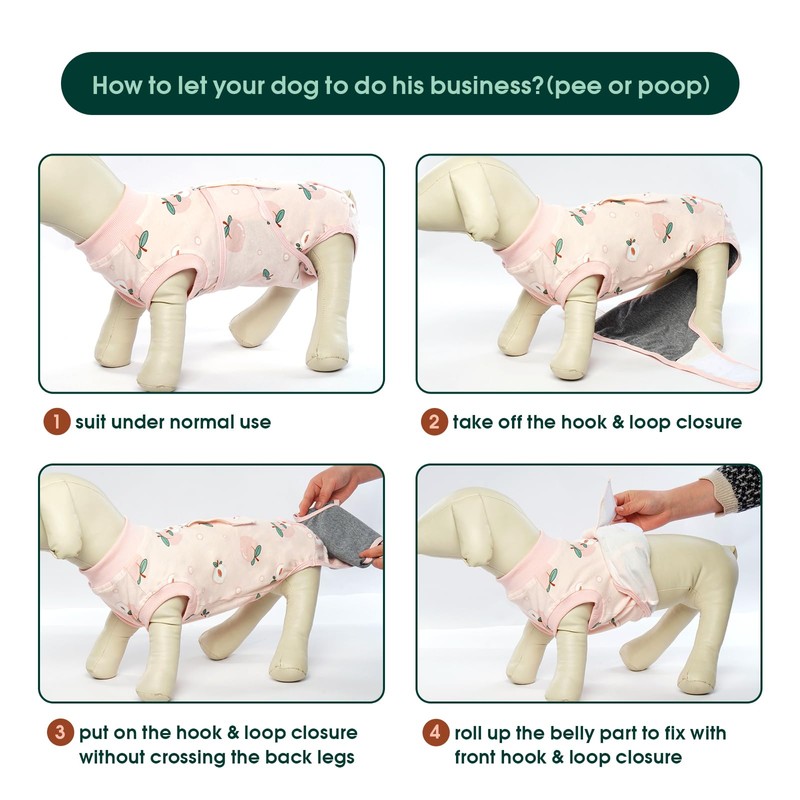 How to let your dog to do his business?(pee or poop)

1 suit under normal use

2 take off the hook & loop closure

3 put on the hook & loop closure without crossing the back legs

4 roll up the belly part to fix with front hook & loop closure