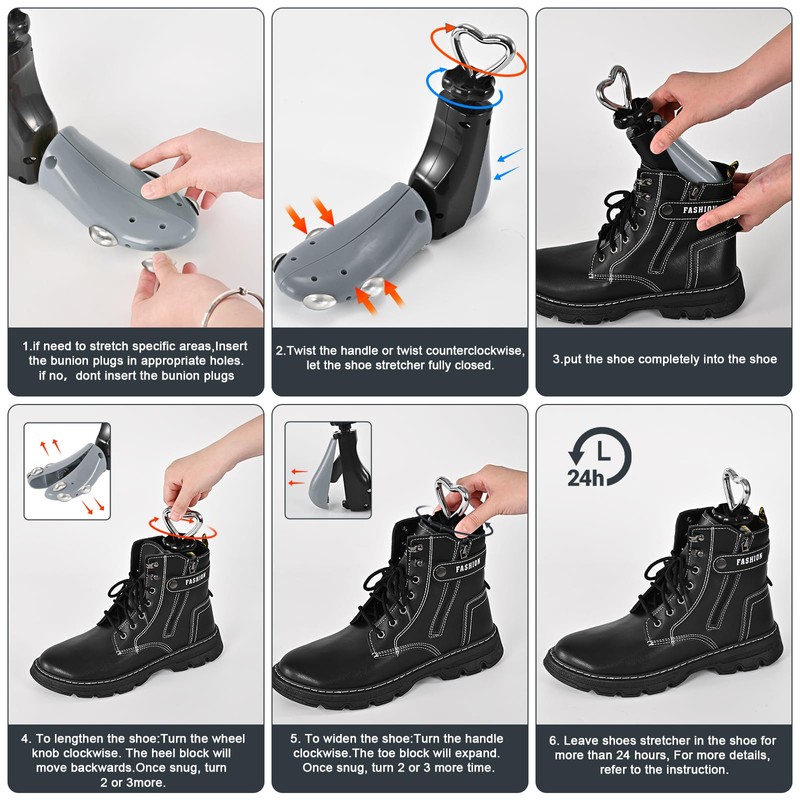 1.if need to stretch specific areas,Insert the bunion plugs in appropriate holes. if no, dont insert the bunion plugs

2.Twist the handle or twist counterclockwise, let the shoe stretcher fully closed.

FASHION

3.put the shoe completely into the shoe

FASHION

4. To lengthen the shoe:Turn the wheel knob clockwise. The heel block will move backwards.Once snug, turn 2 or 3more.

FASHION

5. To widen the shoe:Turn the handle clockwise.The toe block will expand. Once snug, turn 2 or 3 more time.

24h

FASHION

6. Leave shoes stretcher in the shoe for more than 24 hours, For more details, refer to the instruction.