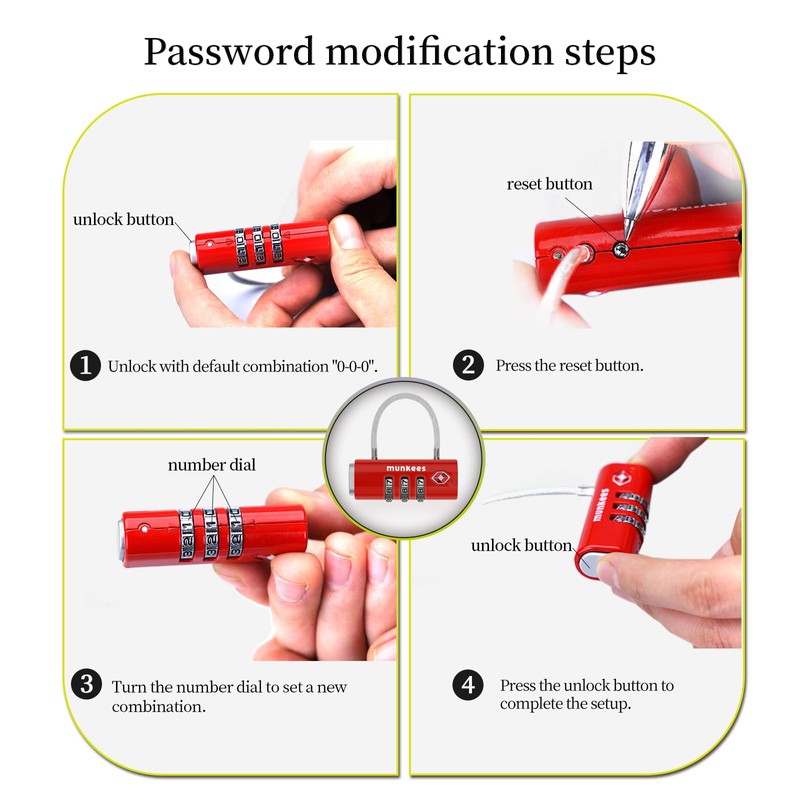 Password modification steps

unlock button

1 Unlock with default combination "0-0-0".

reset button

2 Press the reset button.

munkees

number dial

3 Turn the number dial to set a new combination.

munkees

unlock button

4 Press the unlock button to complete the setup.