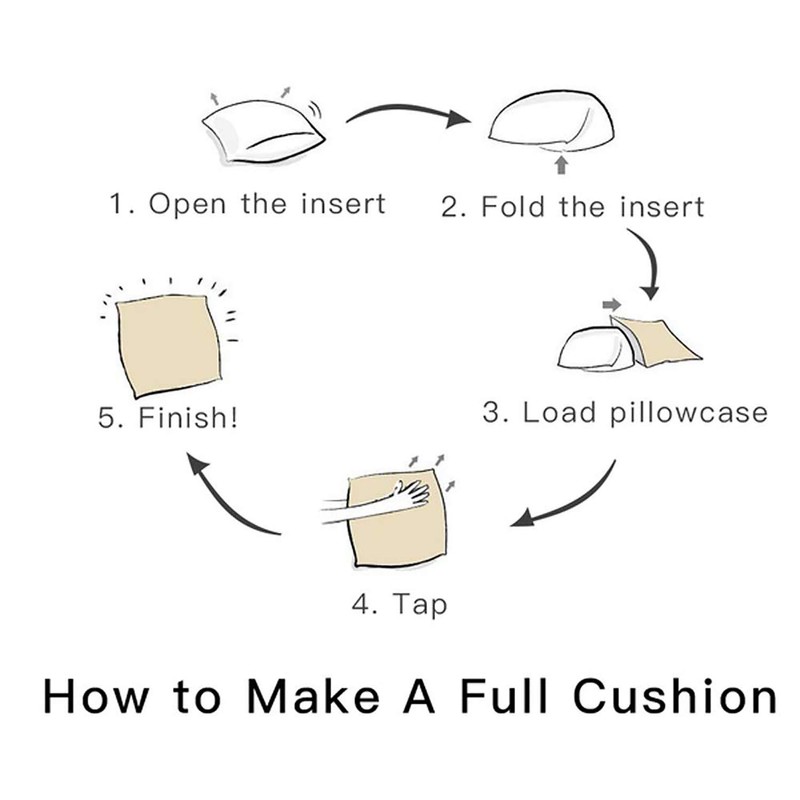 1. Open the insert

2. Fold the insert

3. Load pillowcase

4. Tap

5. Finish!

How to Make A Full Cushion