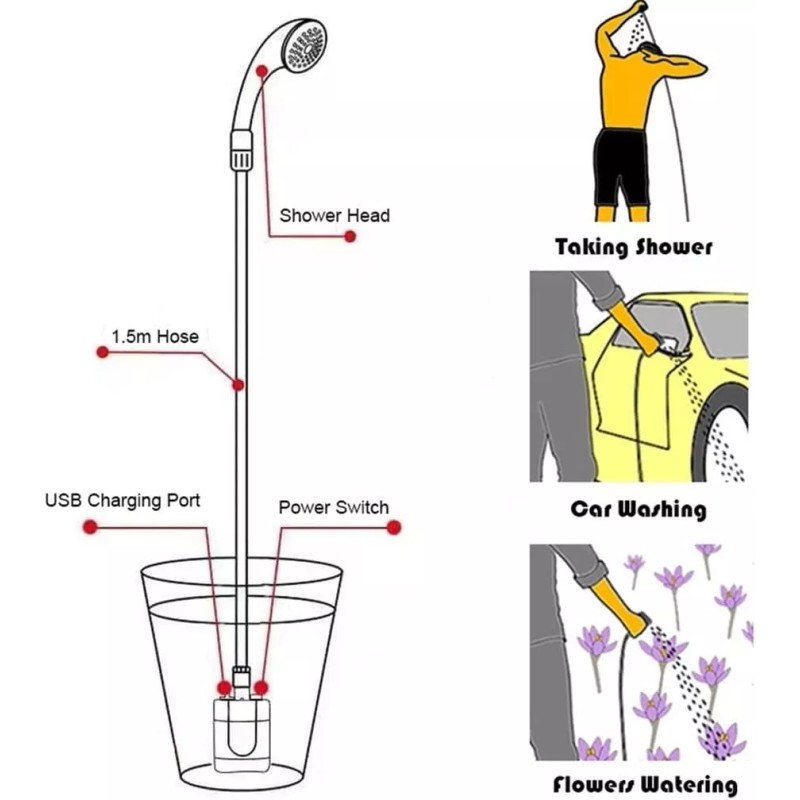 Shower Head

1.5m Hose

USB Charging Port

Power Switch

Taking Shower

Car Washing

Flowers Watering