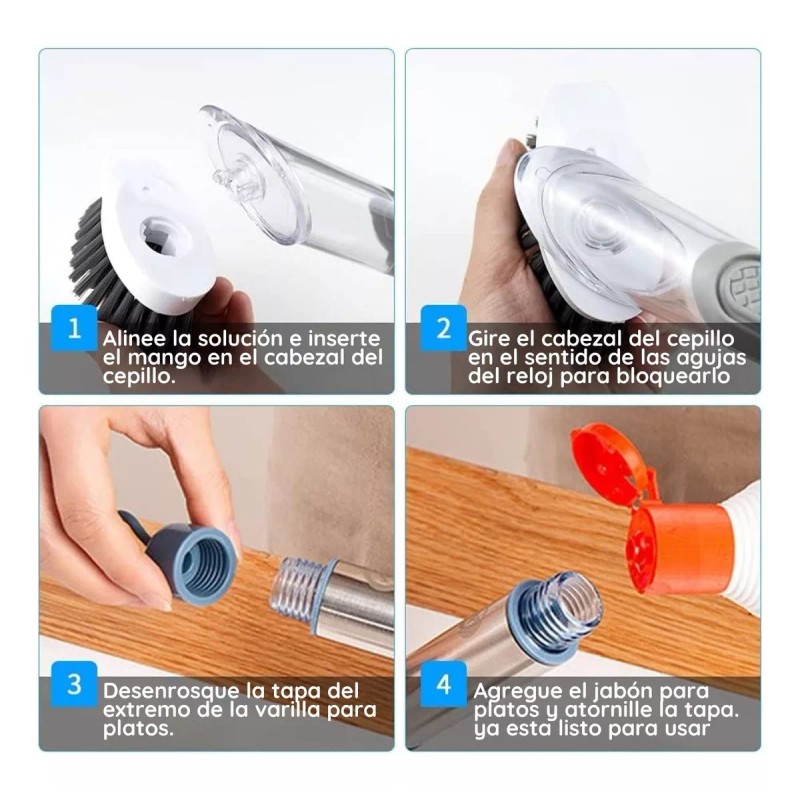 1
Alinee la solución e inserte el mango en el cabezal del cepillo.

2
Gire el cabezal del cepillo en el sentido de las agujas del reloj para bloquearlo

3
Desenrosque la tapa del extremo de la varilla para platos.

4
Agregue el jabón para platos y atornille la tapa. ya esta listo para usar