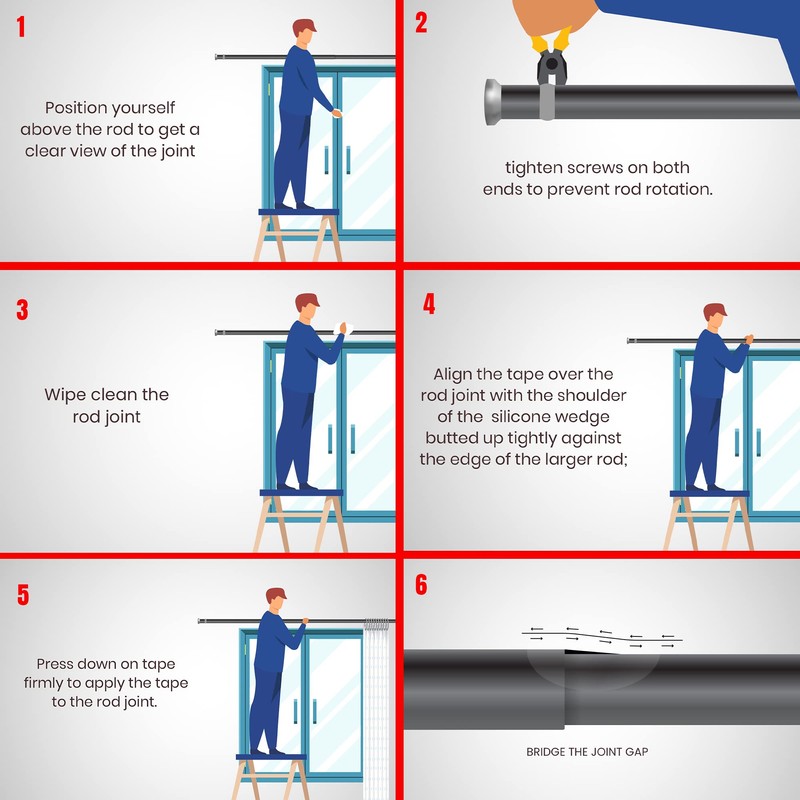 1

Position yourself above the rod to get a clear view of the joint

2

tighten screws on both ends to prevent rod rotation.

3

Wipe clean the rod joint

4

Align the tape over the rod joint with the shoulder of the  silicone wedge butted up tightly against the edge of the larger rod;

5

Press down on tape firmly to apply the tape to the rod joint.

6

BRIDGE THE JOINT GAP