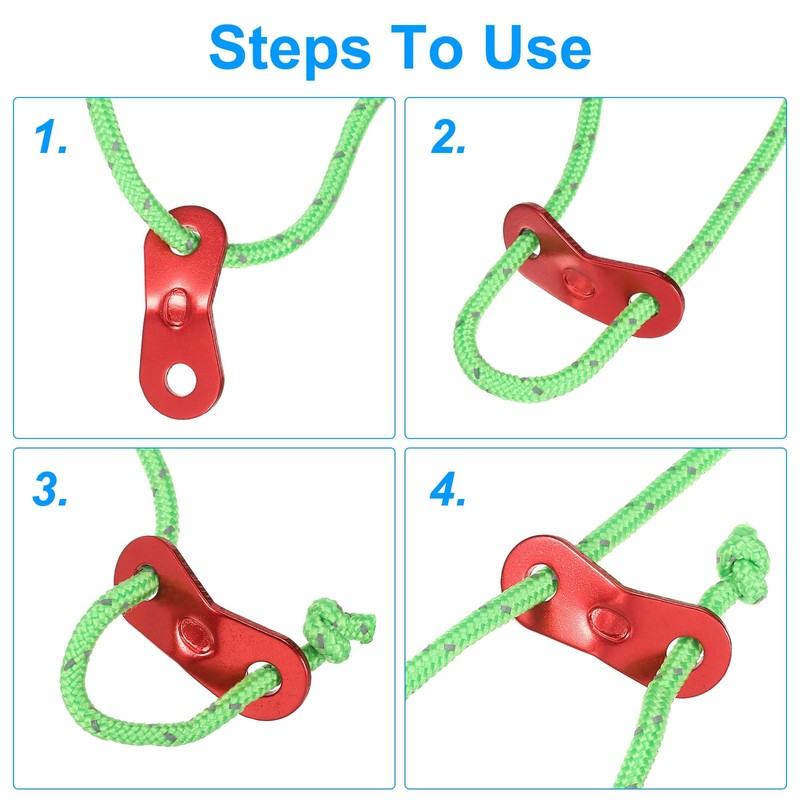 Steps To Use

1.

2.

3.

4.