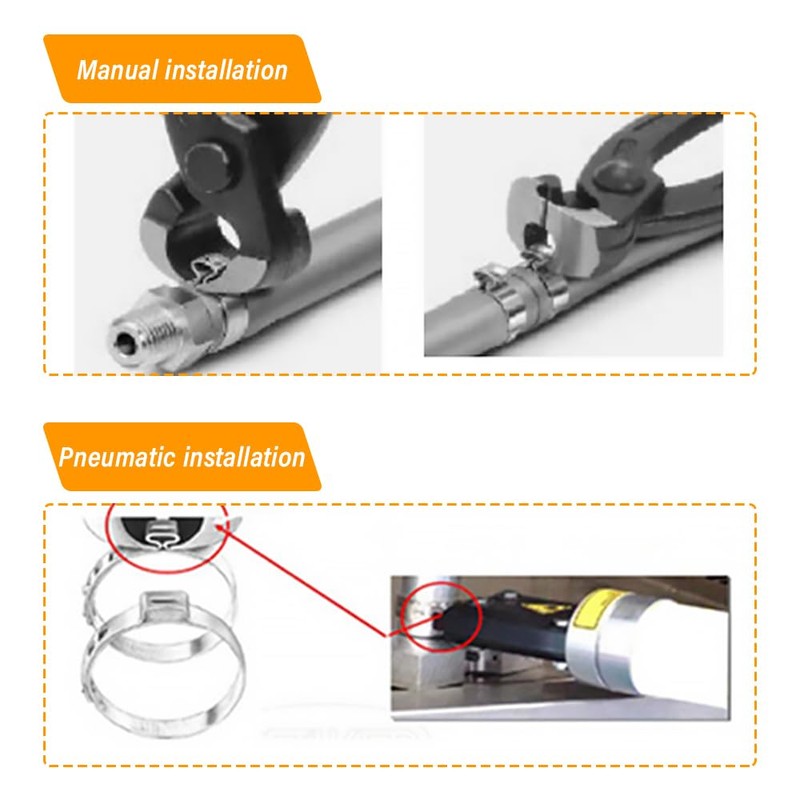 Manual installation

Pneumatic installation