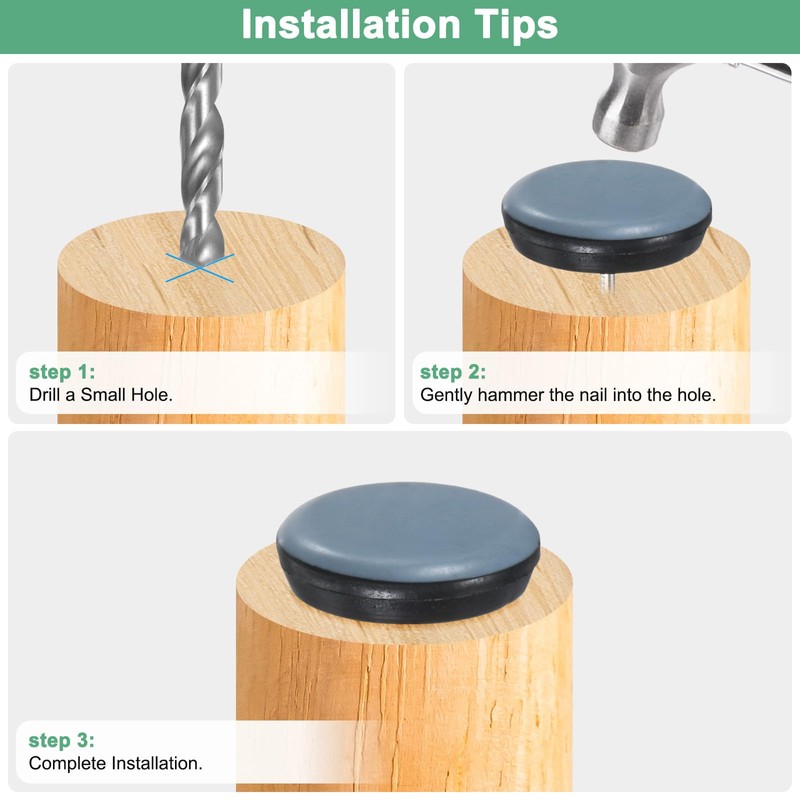 Installation Tips

step 1:
Drill a Small Hole.

step 2:
Gently hammer the nail into the hole.

step 3:
Complete Installation.