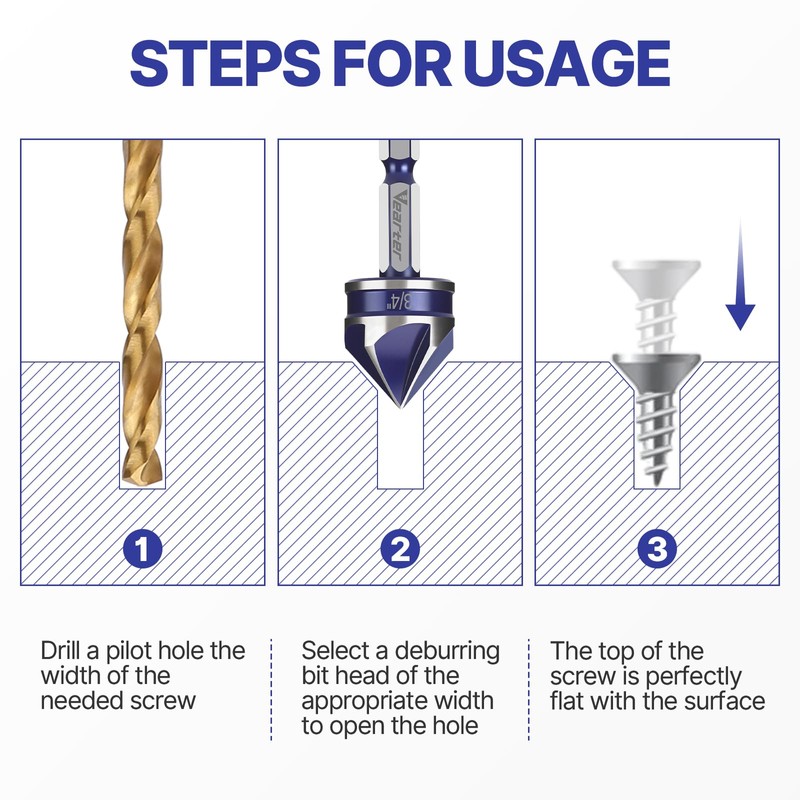 STEPS FOR USAGE

Vearter

3/4"

1

2

3

Drill a pilot hole the width of the needed screw

Select a deburring bit head of the appropriate width to open the hole

The top of the screw is perfectly flat with the surface