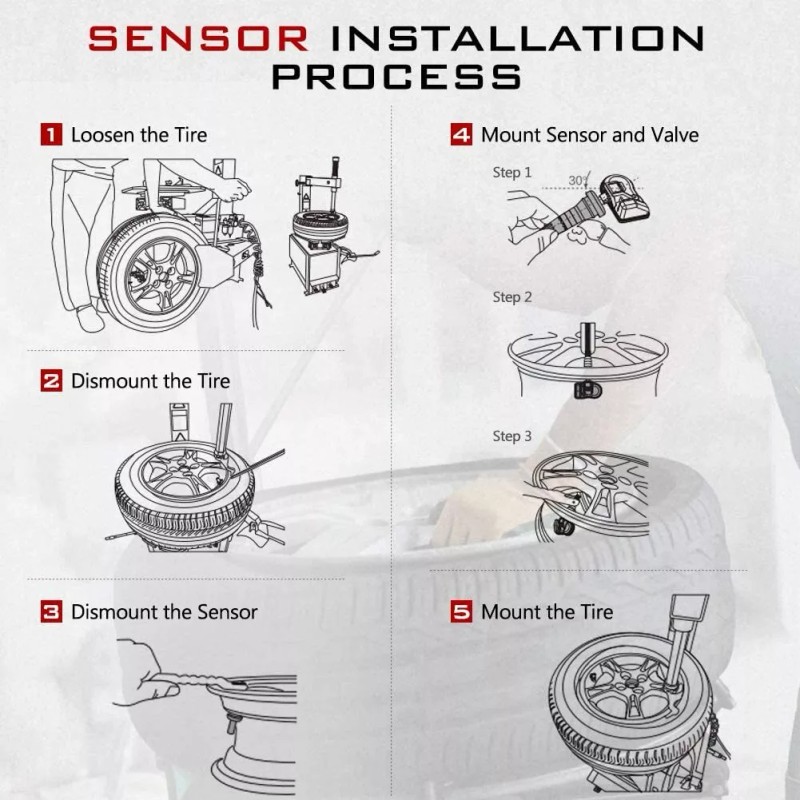 SENSOR INSTALLATION PROCESS

1 Loosen the Tire

2 Dismount the Tire

3 Dismount the Sensor

4 Mount Sensor and Valve

Step 1

30°

Step 2

Step 3

5 Mount the Tire