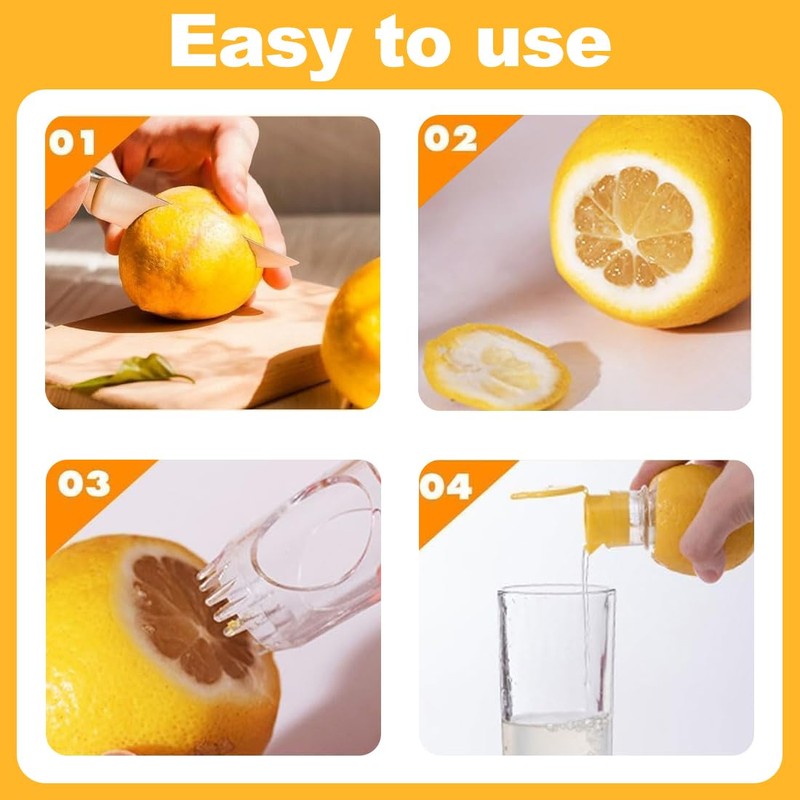 Easy to use

01

02

03

04