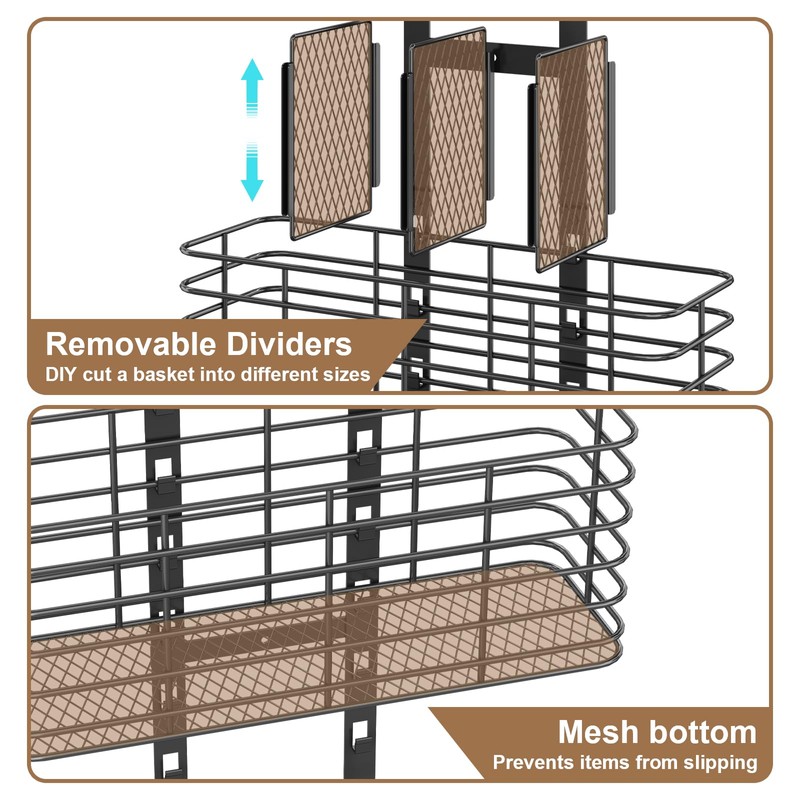 Removable Dividers
DIY cut a basket into different sizes

Mesh bottom
Prevents items from slipping