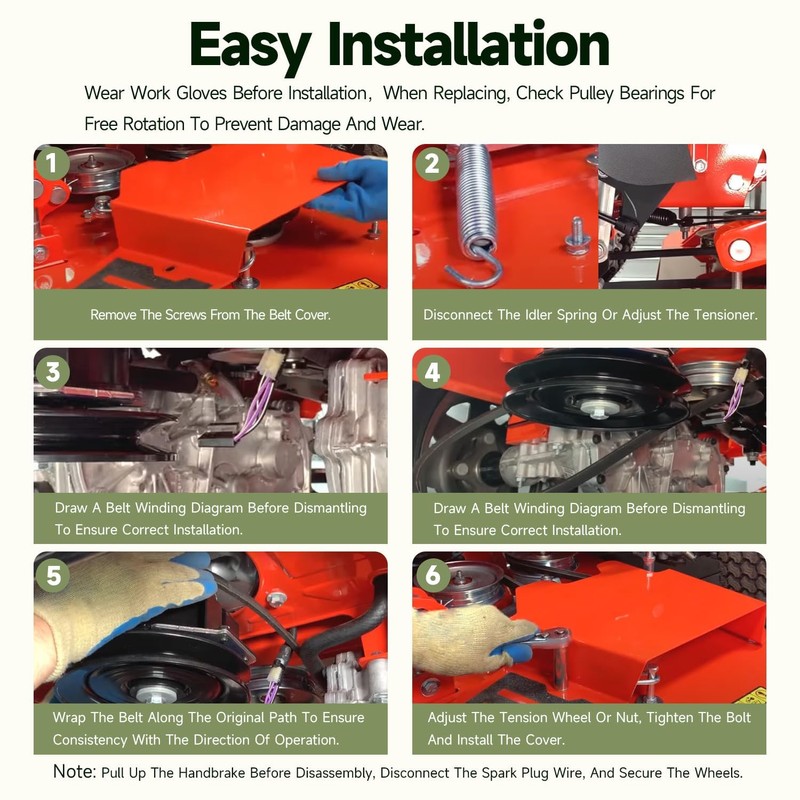 Easy Installation

Wear Work Gloves Before Installation, When Replacing, Check Pulley Bearings For Free Rotation To Prevent Damage And Wear.

1

Remove The Screws From The Belt Cover.

2

Disconnect The Idler Spring Or Adjust The Tensioner.

3

Draw A Belt Winding Diagram Before Dismantling To Ensure Correct Installation.

4

Draw A Belt Winding Diagram Before Dismantling To Ensure Correct Installation.

5

Wrap The Belt Along The Original Path To Ensure Consistency With The Direction Of Operation.

6

Adjust The Tension Wheel Or Nut, Tighten The Bolt And Install The Cover.

Note: Pull Up The Handbrake Before Disassembly, Disconnect The Spark Plug Wire, And Secure The Wheels.