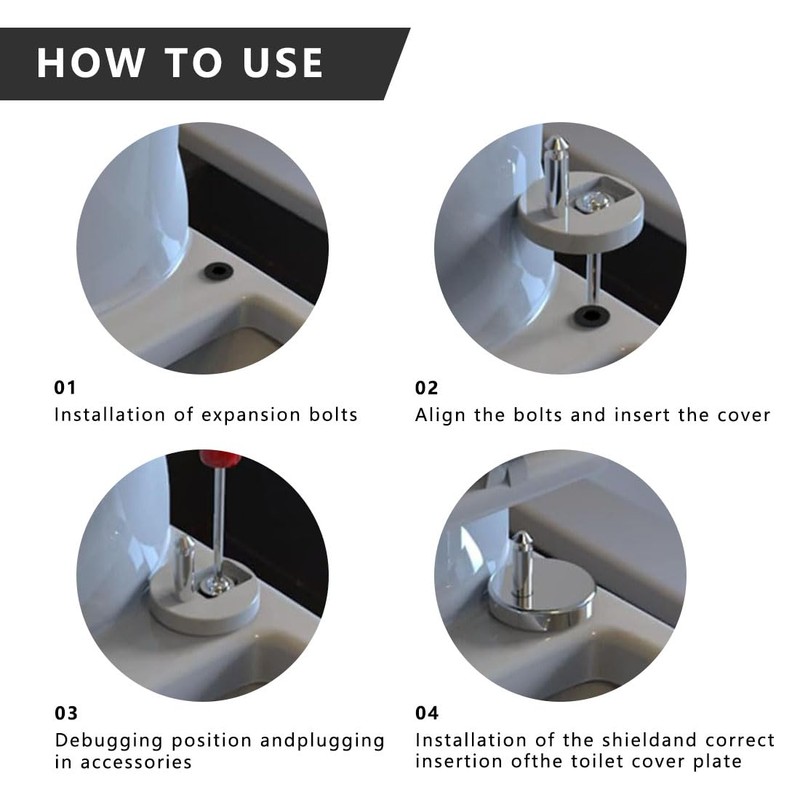 HOW TO USE

01
Installation of expansion bolts

02
Align the bolts and insert the cover

03
Debugging position andplugging in accessories

04
Installation of the shieldand correct insertion ofthe toilet cover plate