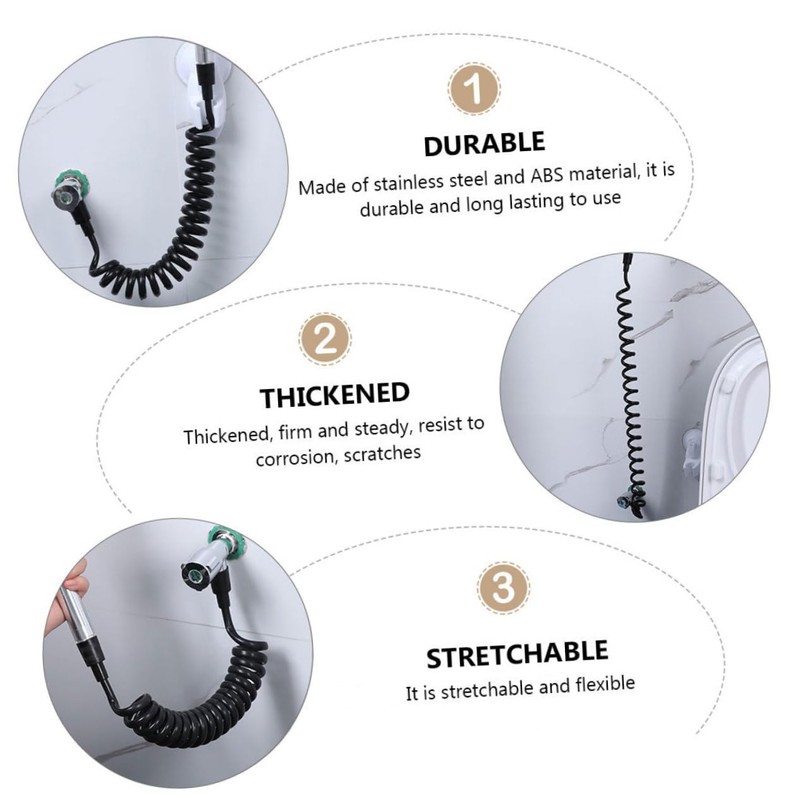 1

DURABLE

Made of stainless steel and ABS material, it is durable and long lasting to use

2

THICKENED

Thickened, firm and steady, resist to corrosion, scratches

3

STRETCHABLE

It is stretchable and flexible