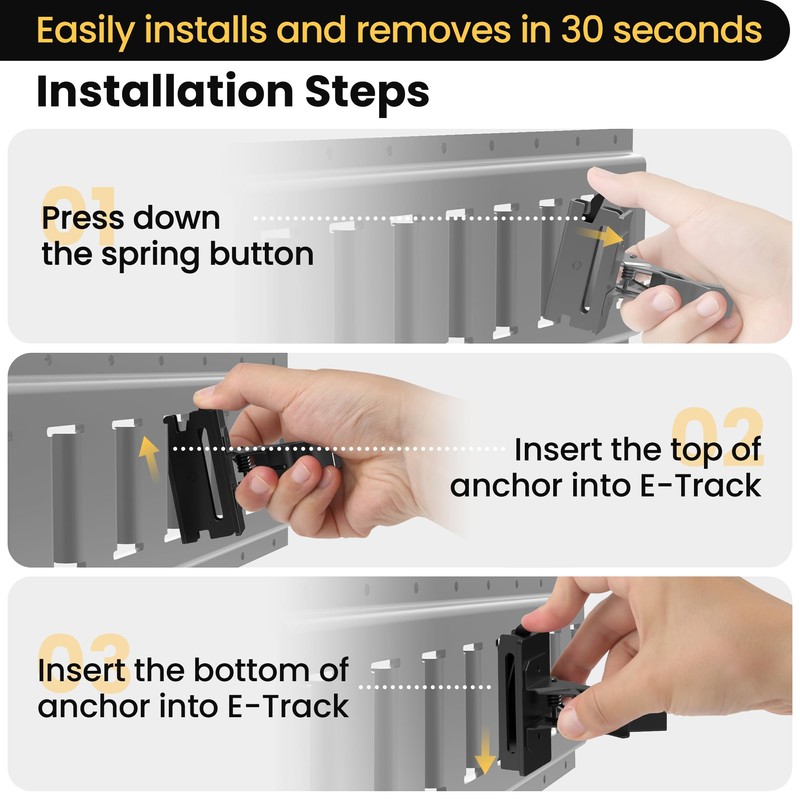 Easily installs and removes in 30 seconds

Installation Steps

01
Press down the spring button

02
Insert the top of anchor into E-Track

03
Insert the bottom of anchor into E-Track