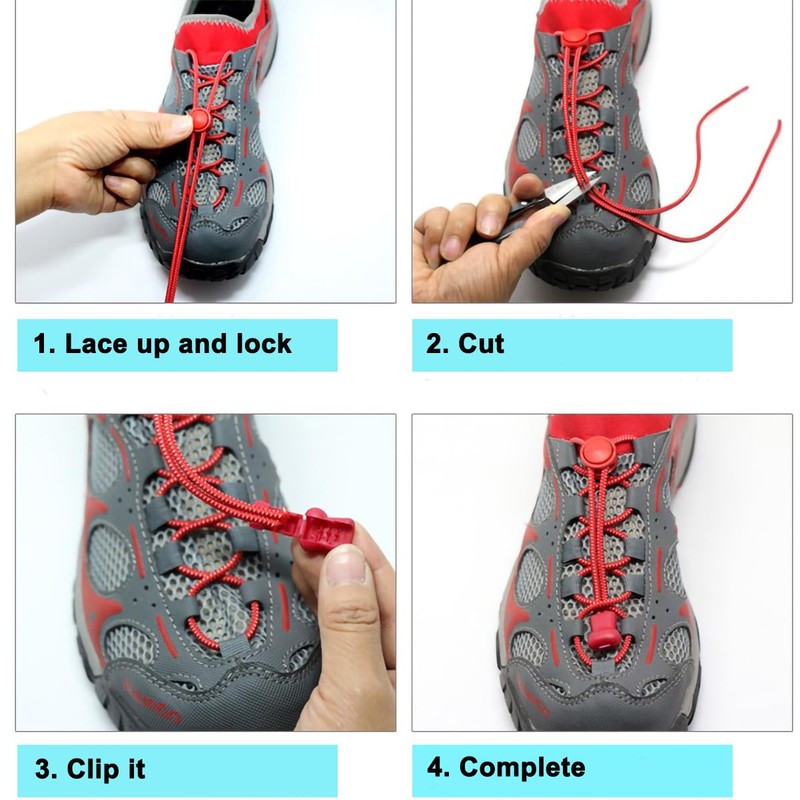 1. Lace up and lock

2. Cut

3. Clip it

4. Complete