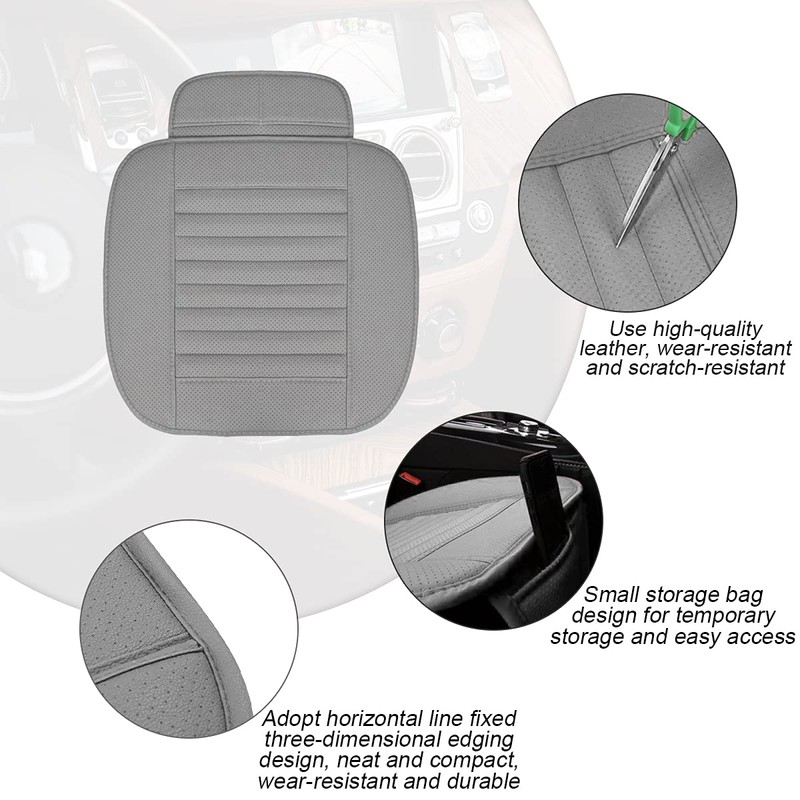 Use high-quality leather, wear-resistant and scratch-resistant

Small storage bag design for temporary storage and easy access

Adopt horizontal line fixed three-dimensional edging design, neat and compact, wear-resistant and durable