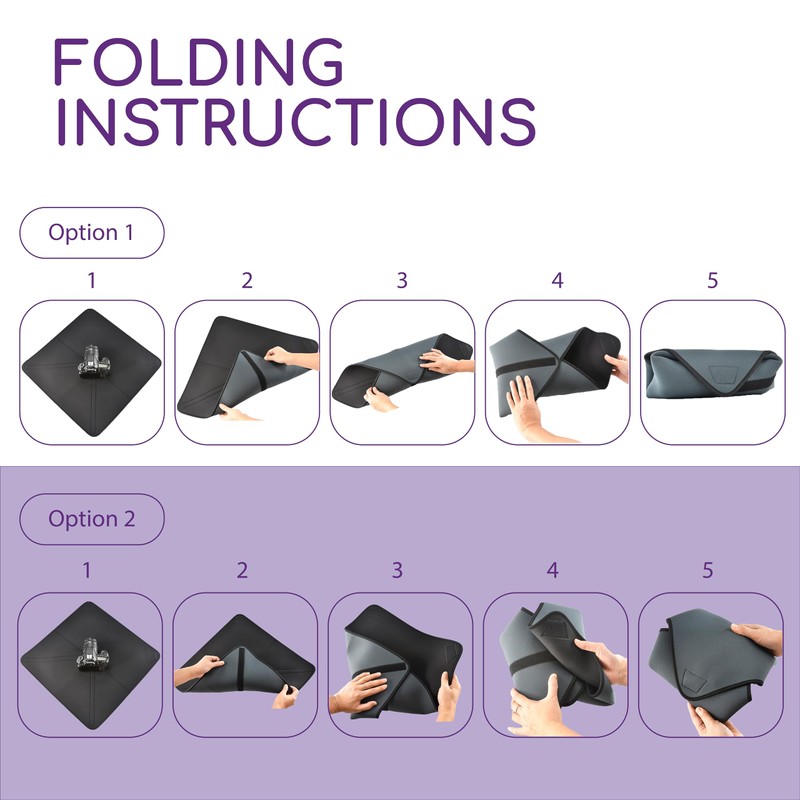 FOLDING INSTRUCTIONS

Option 1

1

2

3

4

5

Option 2

1

2

3

4

5