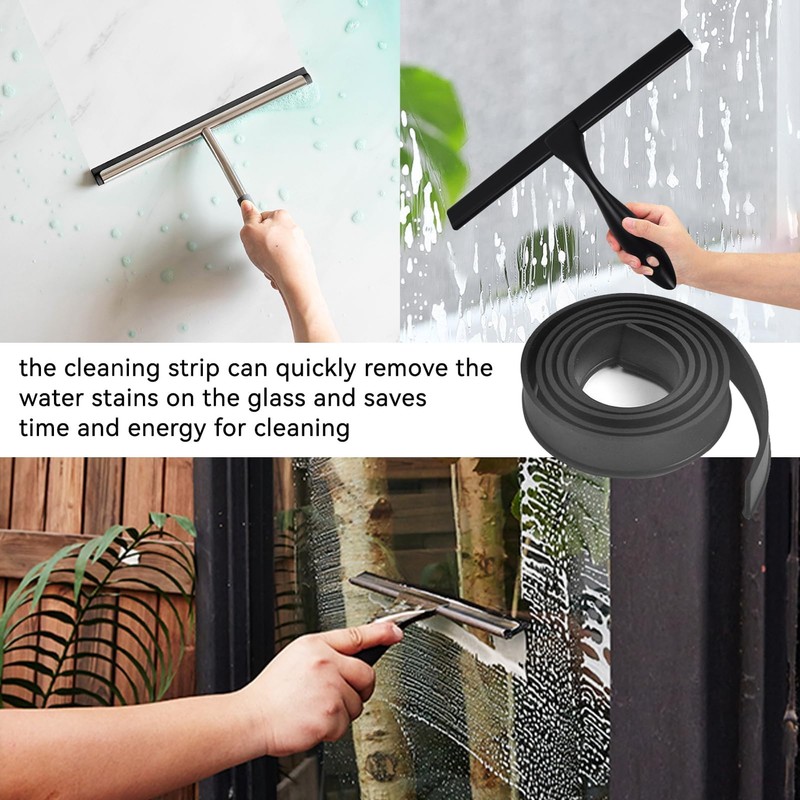 the cleaning strip can quickly remove the water stains on the glass and saves time and energy for cleaning