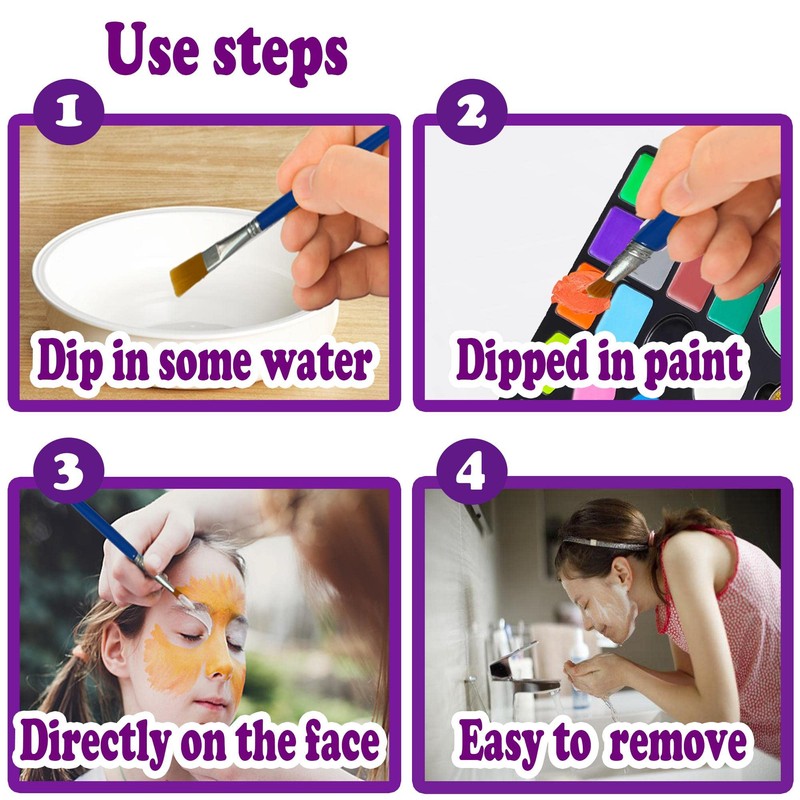 Use steps

1
Dip in some water

2
Dipped in paint

3
Directly on the face

4
Easy to remove